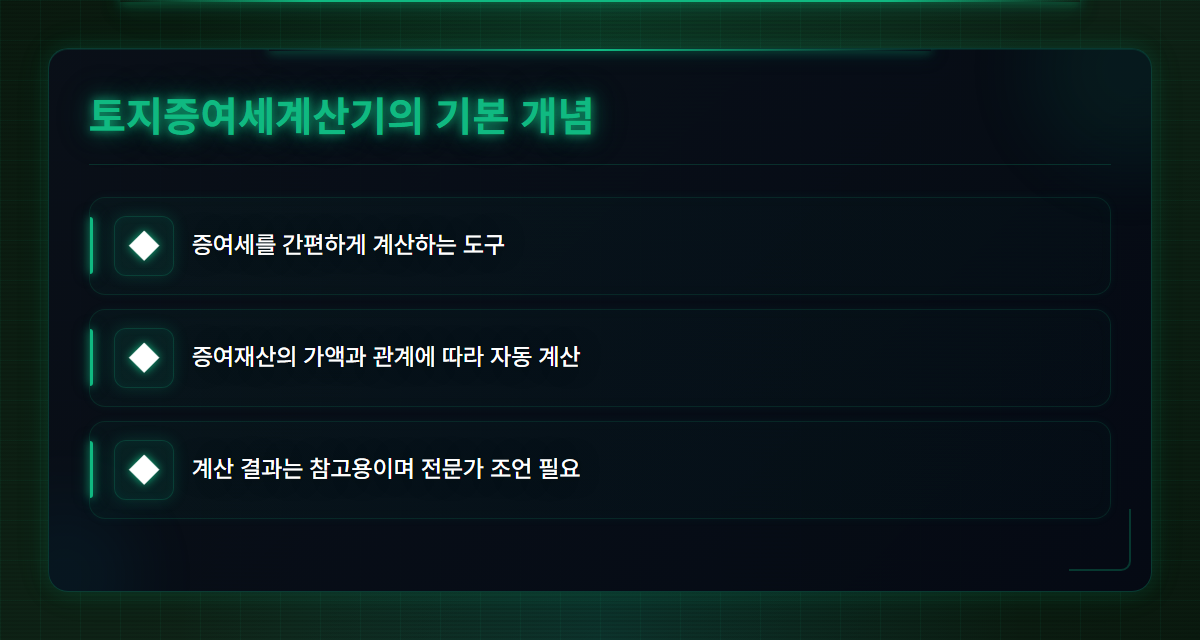 토지증여세계산기의 기본 개념

증여세를 간편하게 계산하는 도구

증여재산의 가액과 관계에 따라 자동 계산

계산 결과는 참고용이며 전문가 조언 필요