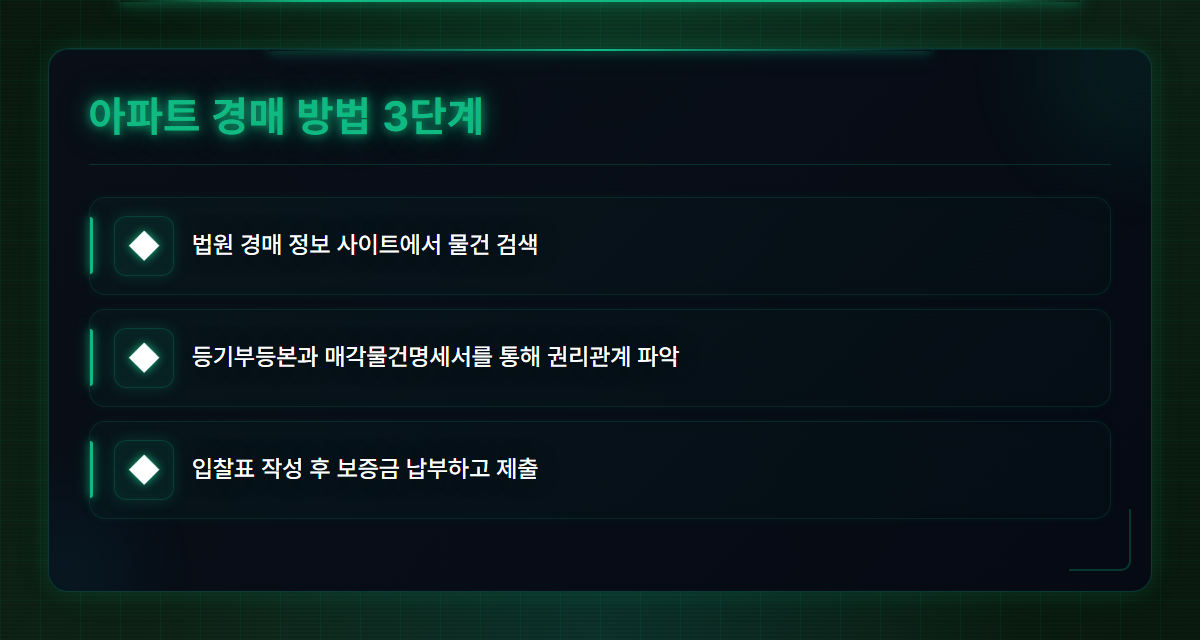 아파트 경매 방법 3단계

법원 경매 정보 사이트에서 물건 검색

등기부등본과 매각물건명세서를 통해 권리관계 파악

입찰표 작성 후 보증금 납부하고 제출