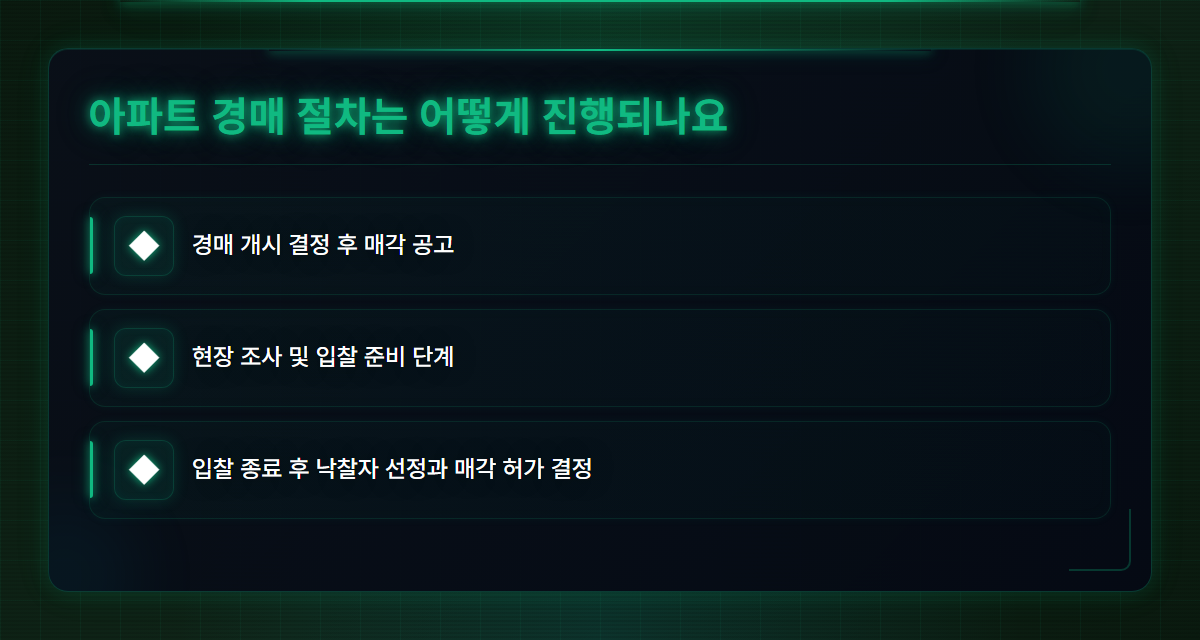 아파트 경매 절차는 어떻게 진행되나요

경매 개시 결정 후 매각 공고

현장 조사 및 입찰 준비 단계

입찰 종료 후 낙찰자 선정과 매각 허가 결정