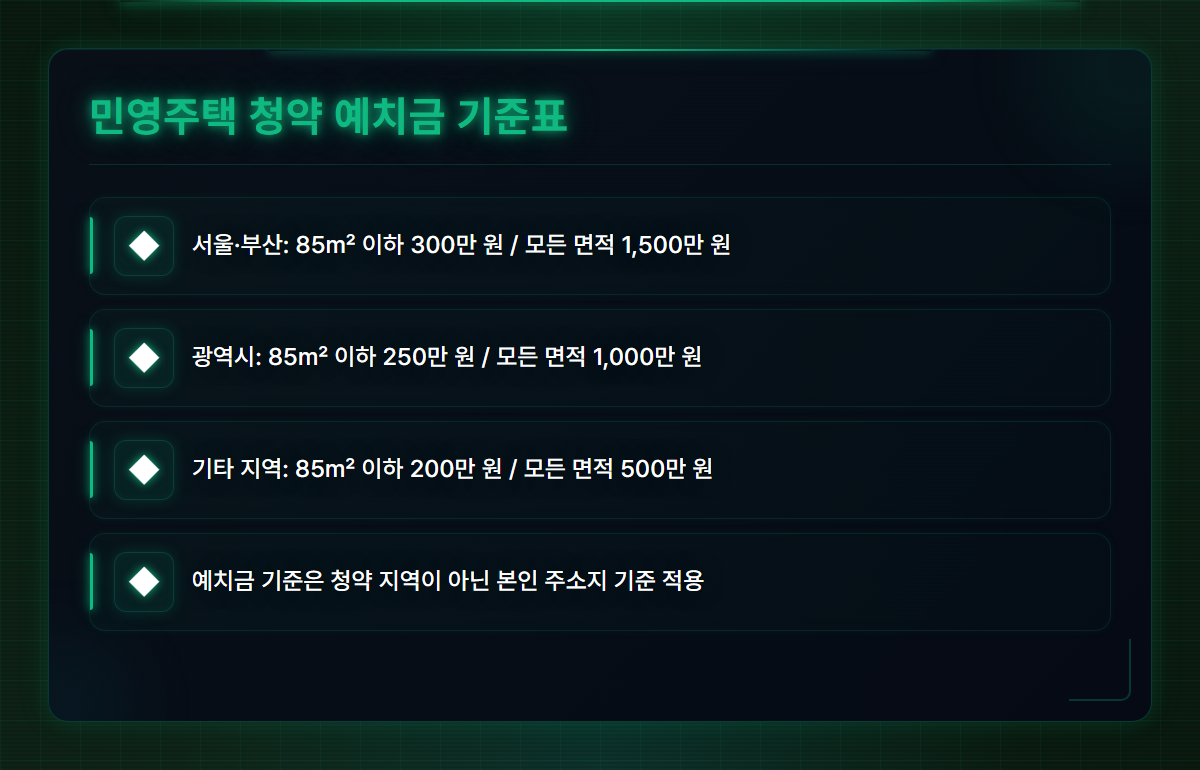 민영주택 청약 예치금 기준표

서울·부산: 85m² 이하 300만 원 / 모든 면적 1,500만 원

광역시: 85m² 이하 250만 원 / 모든 면적 1,000만 원

기타 지역: 85m² 이하 200만 원 / 모든 면적 500만 원

예치금 기준은 청약 지역이 아닌 본인 주소지 기준 적용