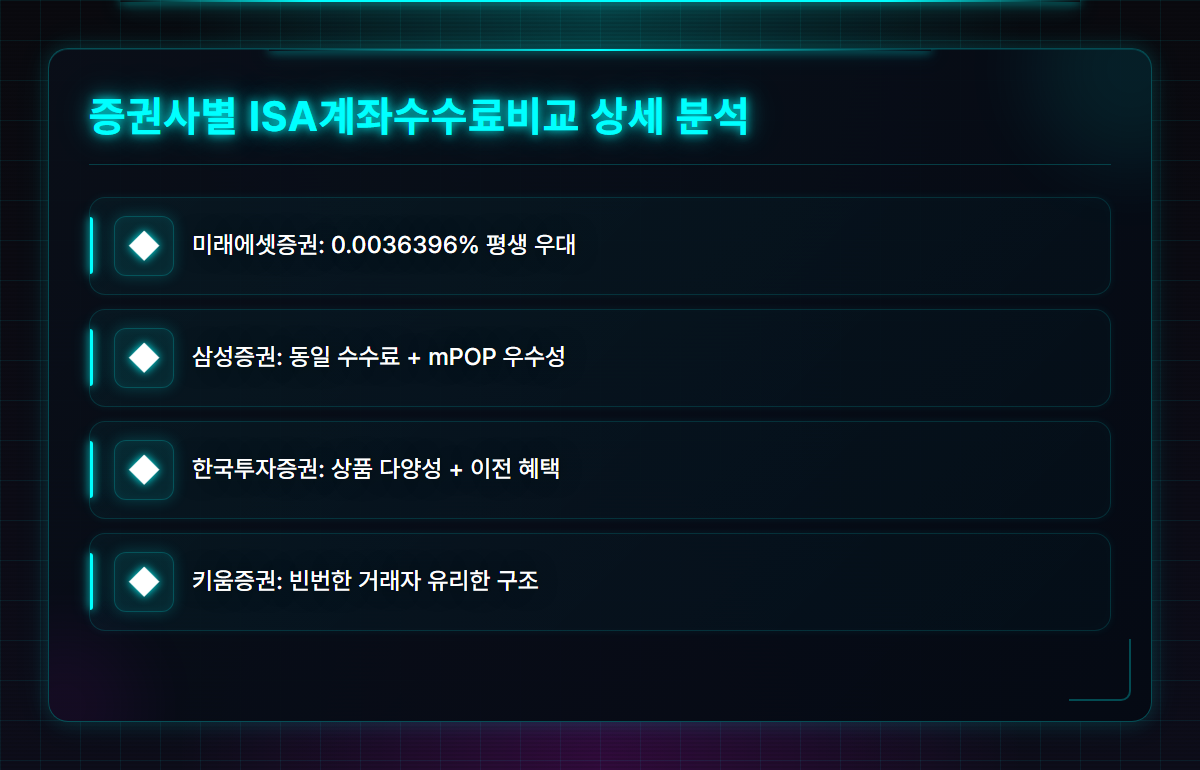 증권사별 ISA계좌수수료비교 상세 분석

미래에셋증권: 0.0036396% 평생 우대

삼성증권: 동일 수수료 + mPOP 우수성

한국투자증권: 상품 다양성 + 이전 혜택

키움증권: 빈번한 거래자 유리한 구조