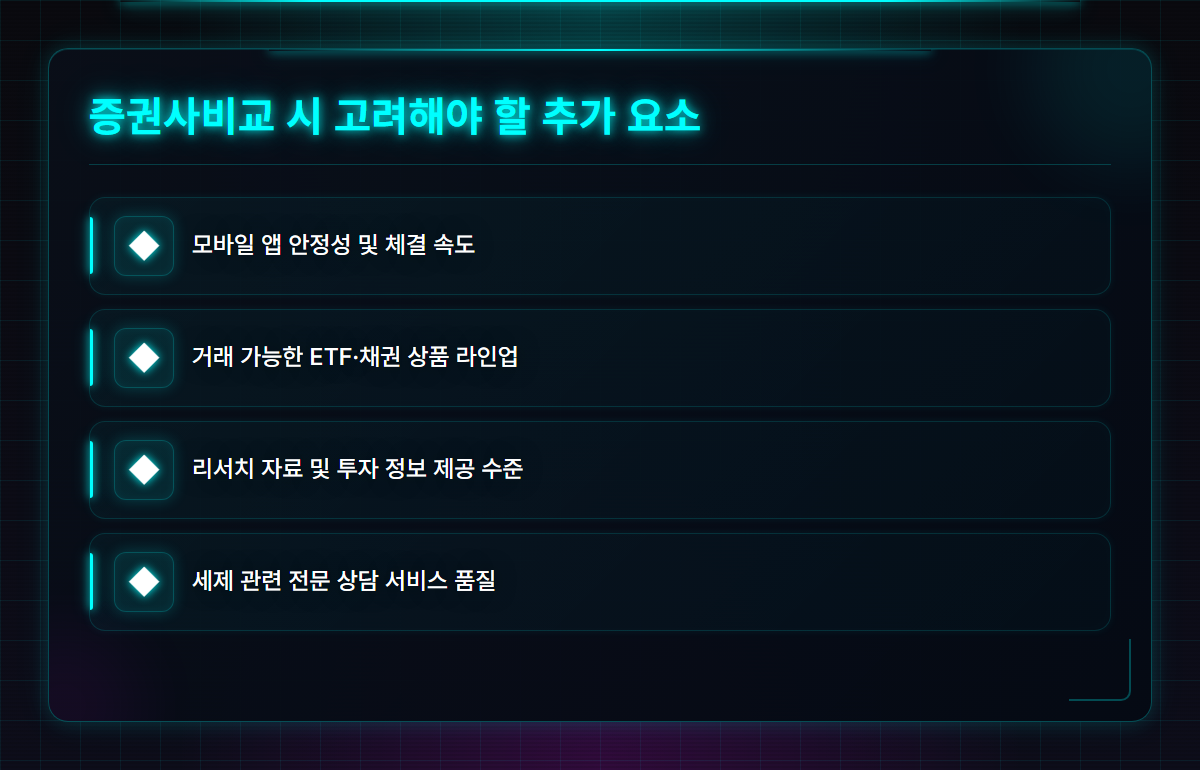 증권사비교 시 고려해야 할 추가 요소

모바일 앱 안정성 및 체결 속도

거래 가능한 ETF·채권 상품 라인업

리서치 자료 및 투자 정보 제공 수준

세제 관련 전문 상담 서비스 품질