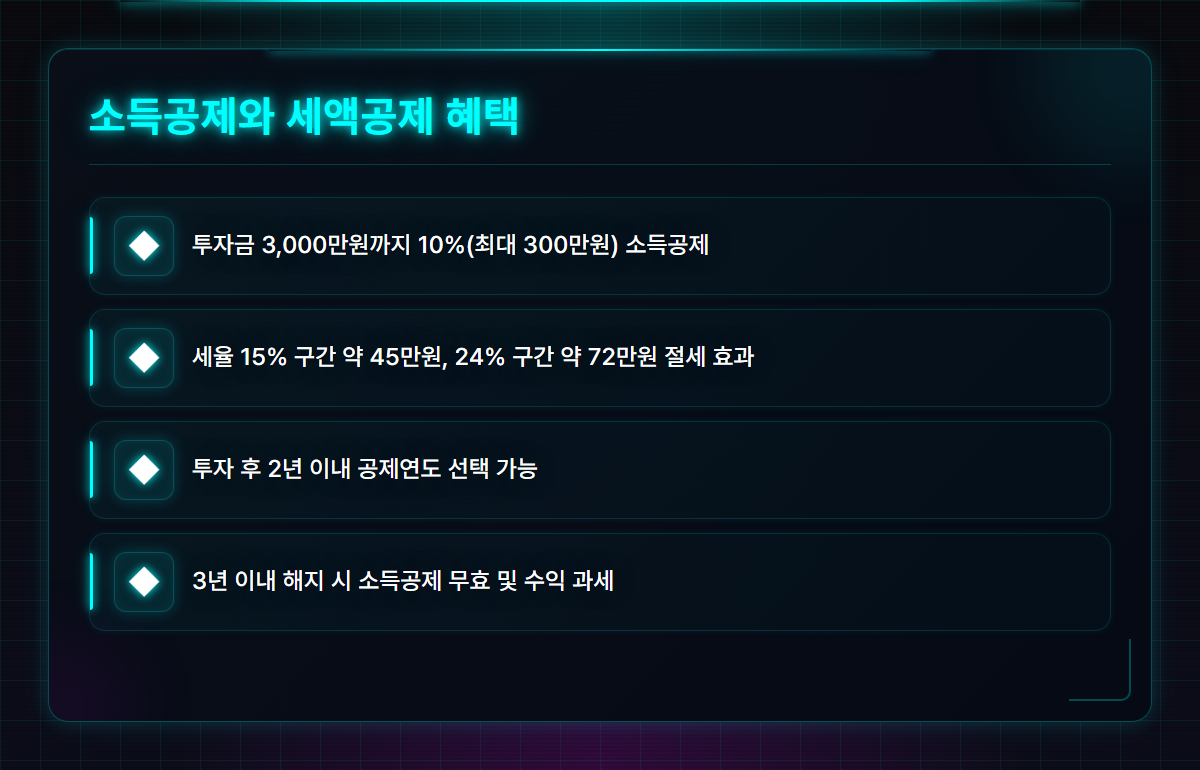 소득공제와 세액공제 혜택

투자금 3,000만원까지 10%(최대 300만원) 소득공제

세율 15% 구간 약 45만원, 24% 구간 약 72만원 절세 효과

투자 후 2년 이내 공제연도 선택 가능

3년 이내 해지 시 소득공제 무효 및 수익 과세