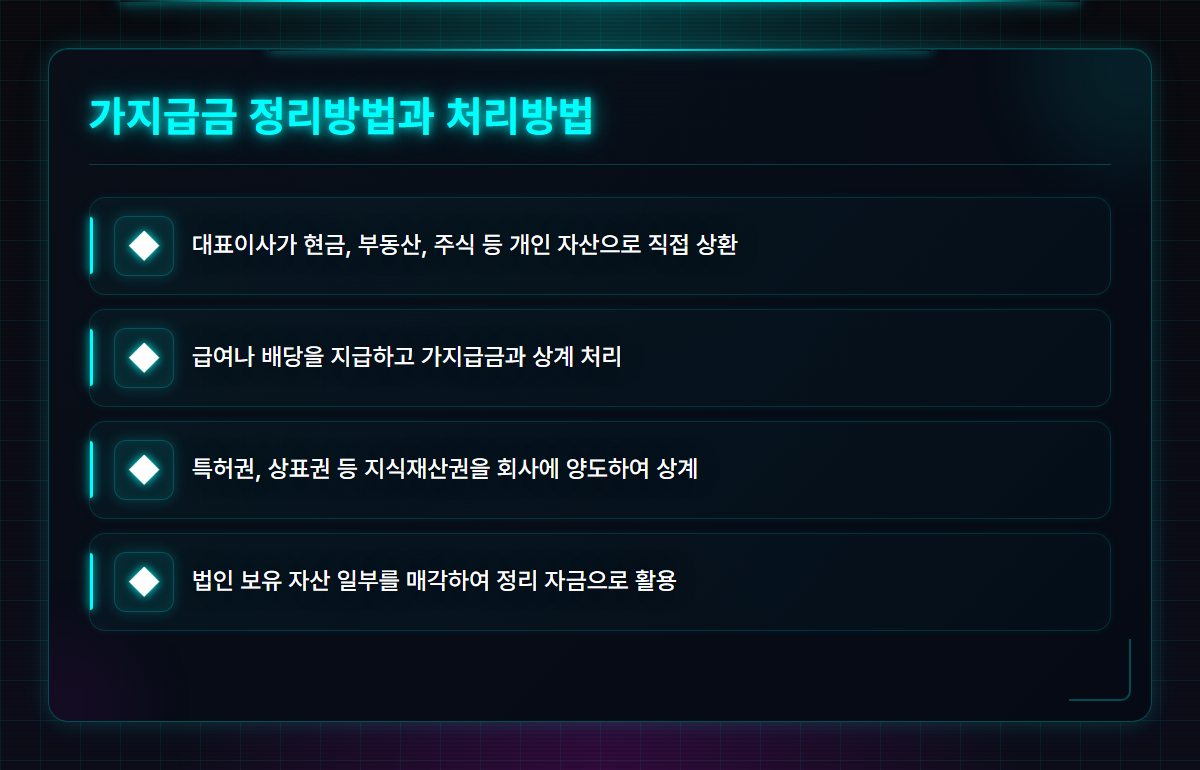 가지급금 정리방법과 처리방법

대표이사가 현금, 부동산, 주식 등 개인 자산으로 직접 상환

급여나 배당을 지급하고 가지급금과 상계 처리

특허권, 상표권 등 지식재산권을 회사에 양도하여 상계

법인 보유 자산 일부를 매각하여 정리 자금으로 활용