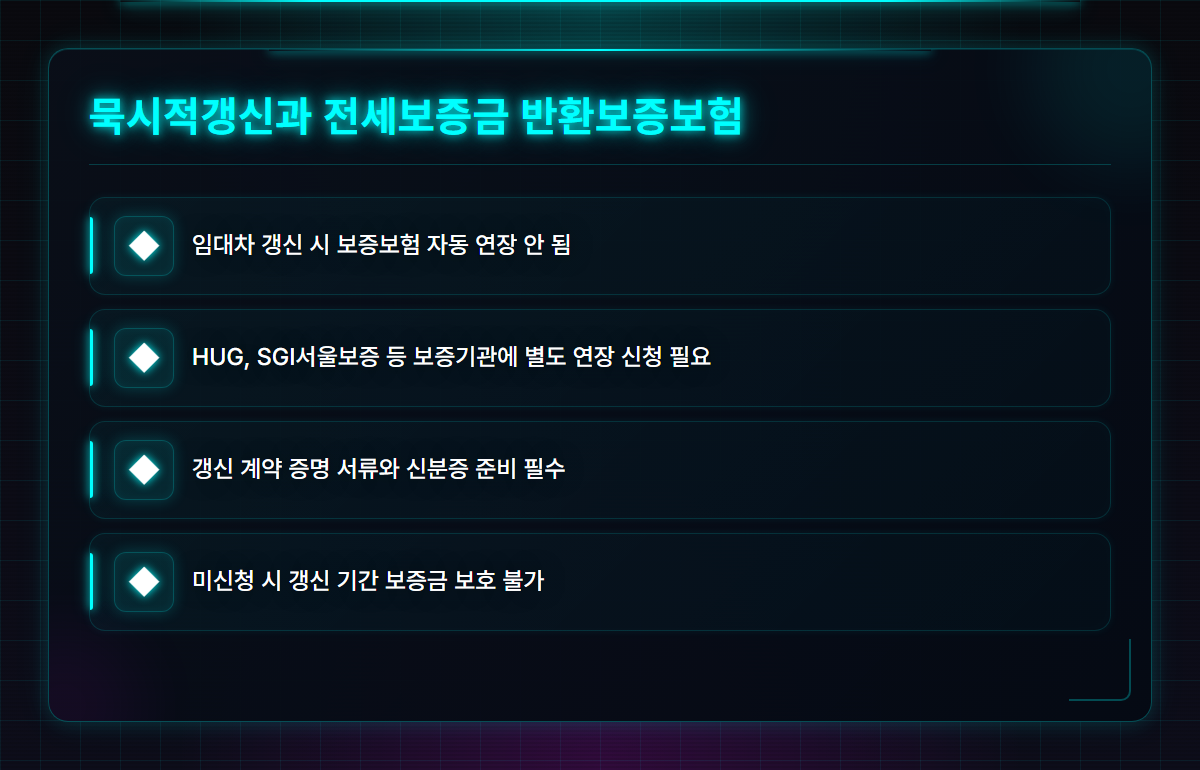 묵시적갱신과 전세보증금 반환보증보험

임대차 갱신 시 보증보험 자동 연장 안 됨

HUG, SGI서울보증 등 보증기관에 별도 연장 신청 필요

갱신 계약 증명 서류와 신분증 준비 필수

미신청 시 갱신 기간 보증금 보호 불가