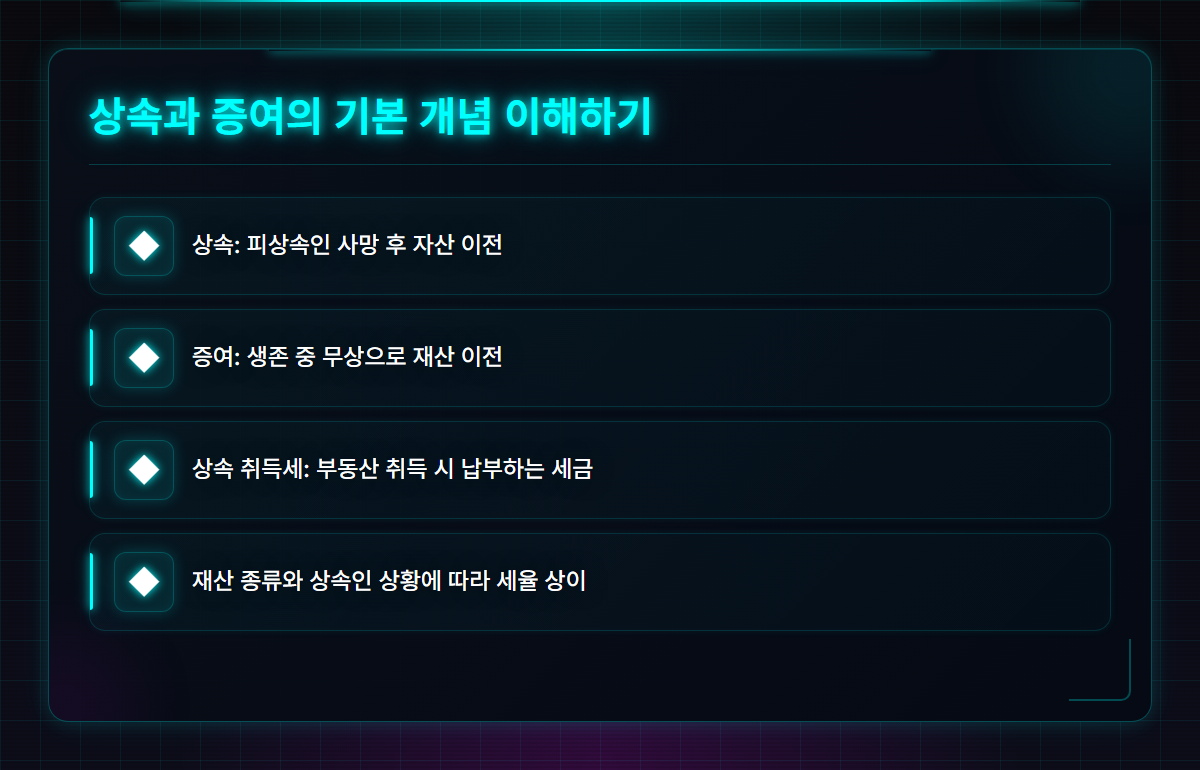 상속과 증여의 기본 개념 이해하기

상속: 피상속인 사망 후 자산 이전

증여: 생존 중 무상으로 재산 이전

상속 취득세: 부동산 취득 시 납부하는 세금

재산 종류와 상속인 상황에 따라 세율 상이