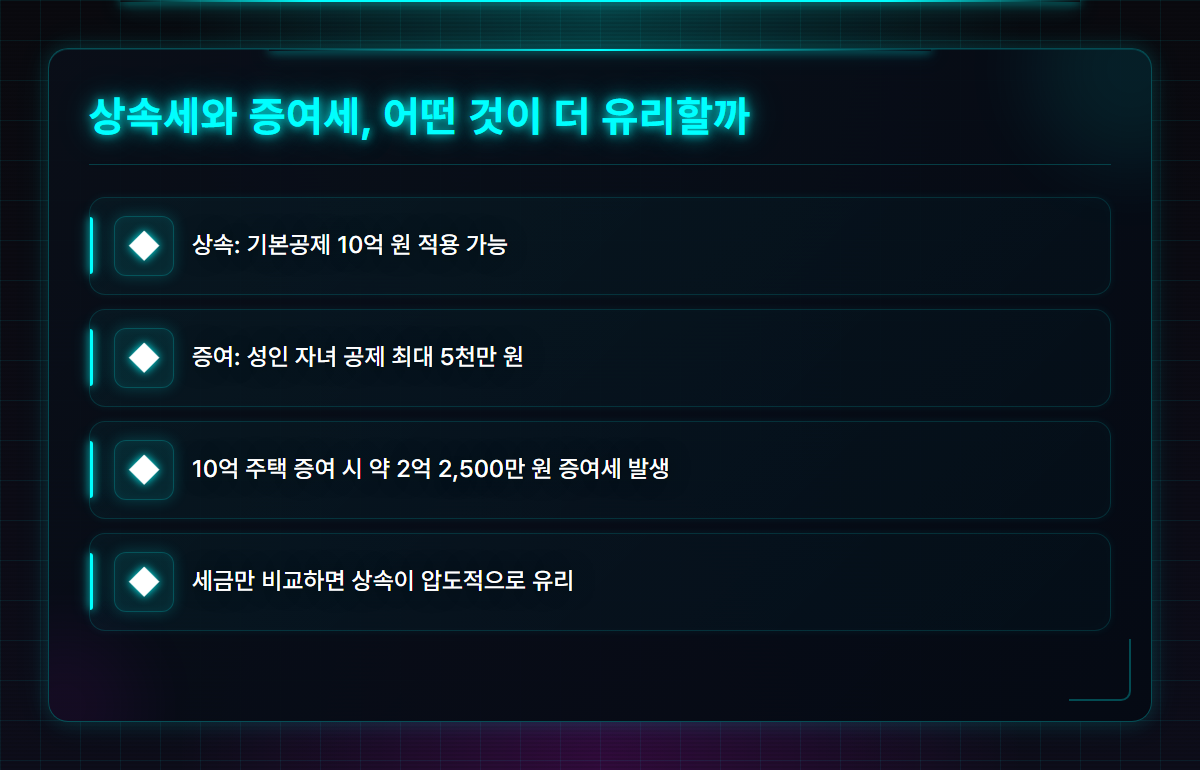 상속세와 증여세, 어떤 것이 더 유리할까

상속: 기본공제 10억 원 적용 가능

증여: 성인 자녀 공제 최대 5천만 원

10억 주택 증여 시 약 2억 2,500만 원 증여세 발생

세금만 비교하면 상속이 압도적으로 유리