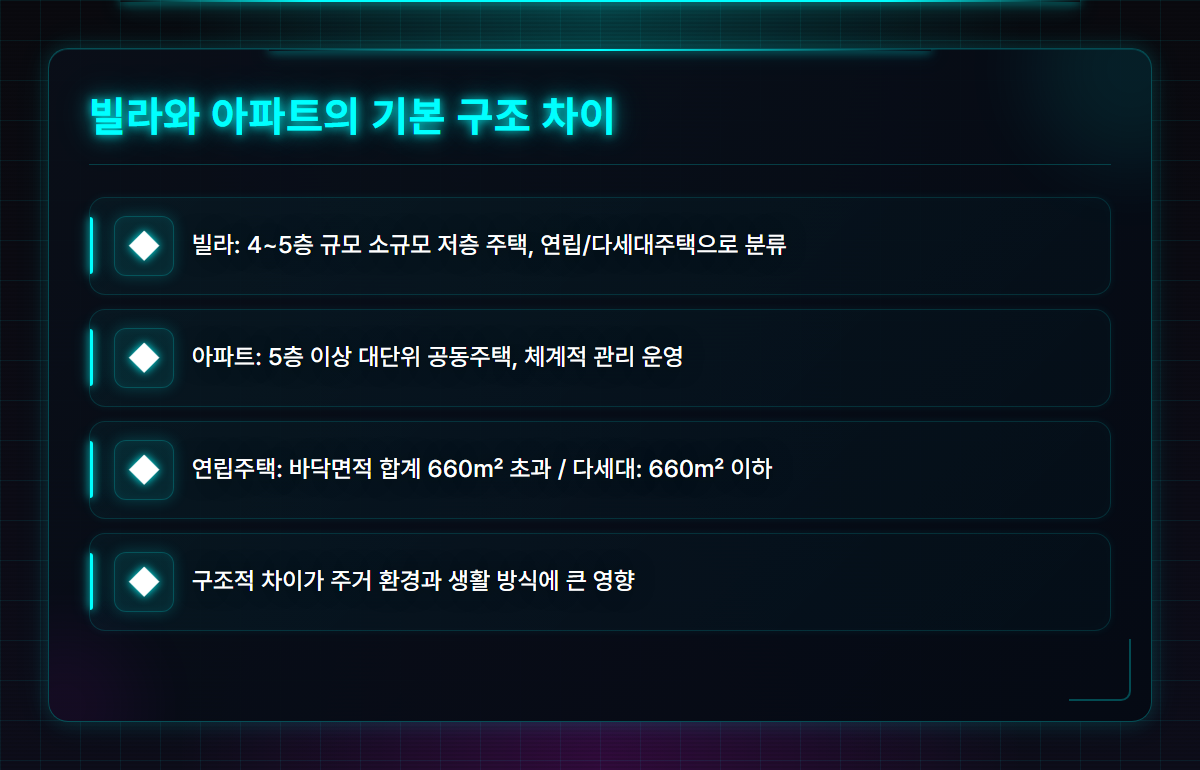 빌라와 아파트의 기본 구조 차이

빌라: 4~5층 규모 소규모 저층 주택, 연립/다세대주택으로 분류

아파트: 5층 이상 대단위 공동주택, 체계적 관리 운영

연립주택: 바닥면적 합계 660m² 초과 / 다세대: 660m² 이하

구조적 차이가 주거 환경과 생활 방식에 큰 영향