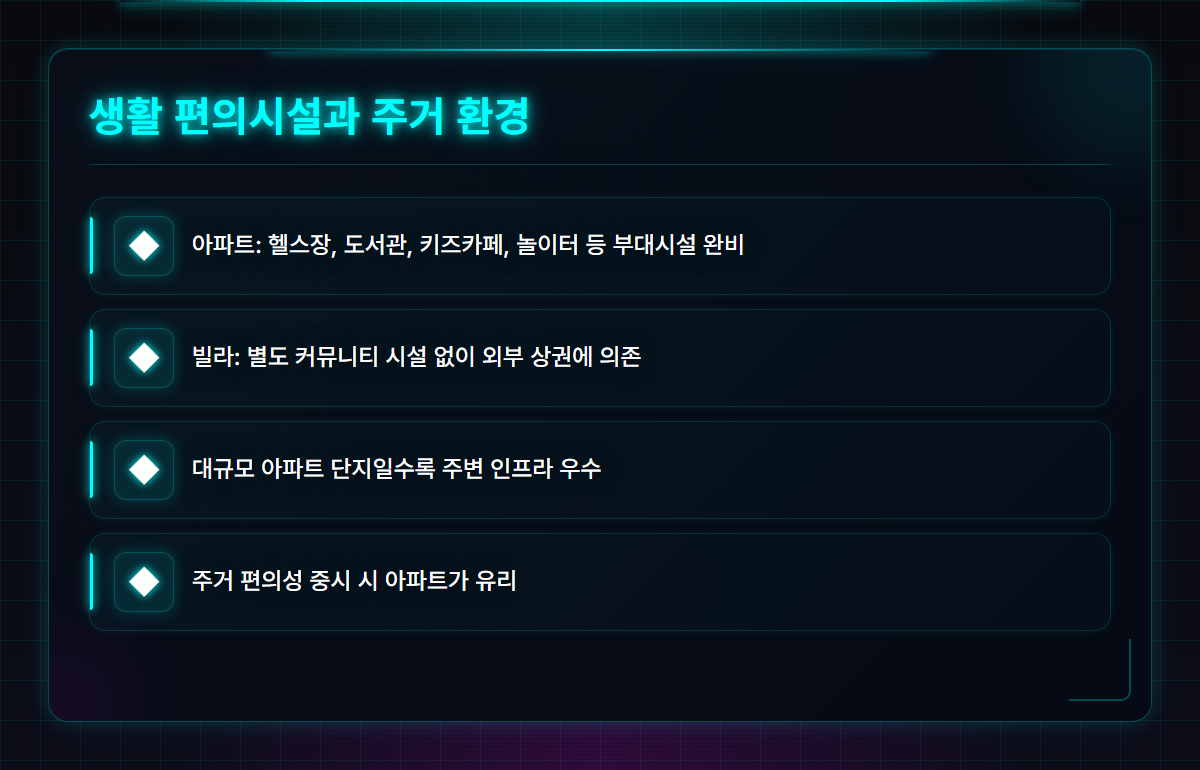 생활 편의시설과 주거 환경

아파트: 헬스장, 도서관, 키즈카페, 놀이터 등 부대시설 완비

빌라: 별도 커뮤니티 시설 없이 외부 상권에 의존

대규모 아파트 단지일수록 주변 인프라 우수

주거 편의성 중시 시 아파트가 유리