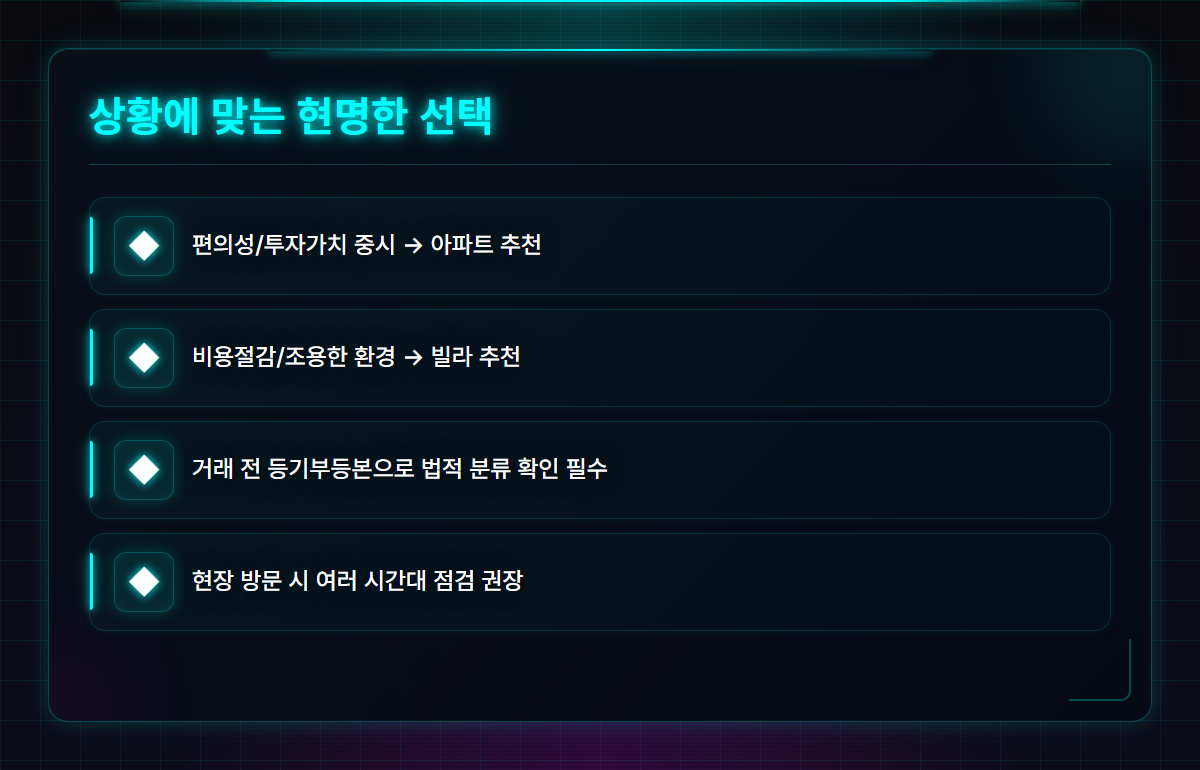 상황에 맞는 현명한 선택

편의성/투자가치 중시 → 아파트 추천

비용절감/조용한 환경 → 빌라 추천

거래 전 등기부등본으로 법적 분류 확인 필수

현장 방문 시 여러 시간대 점검 권장