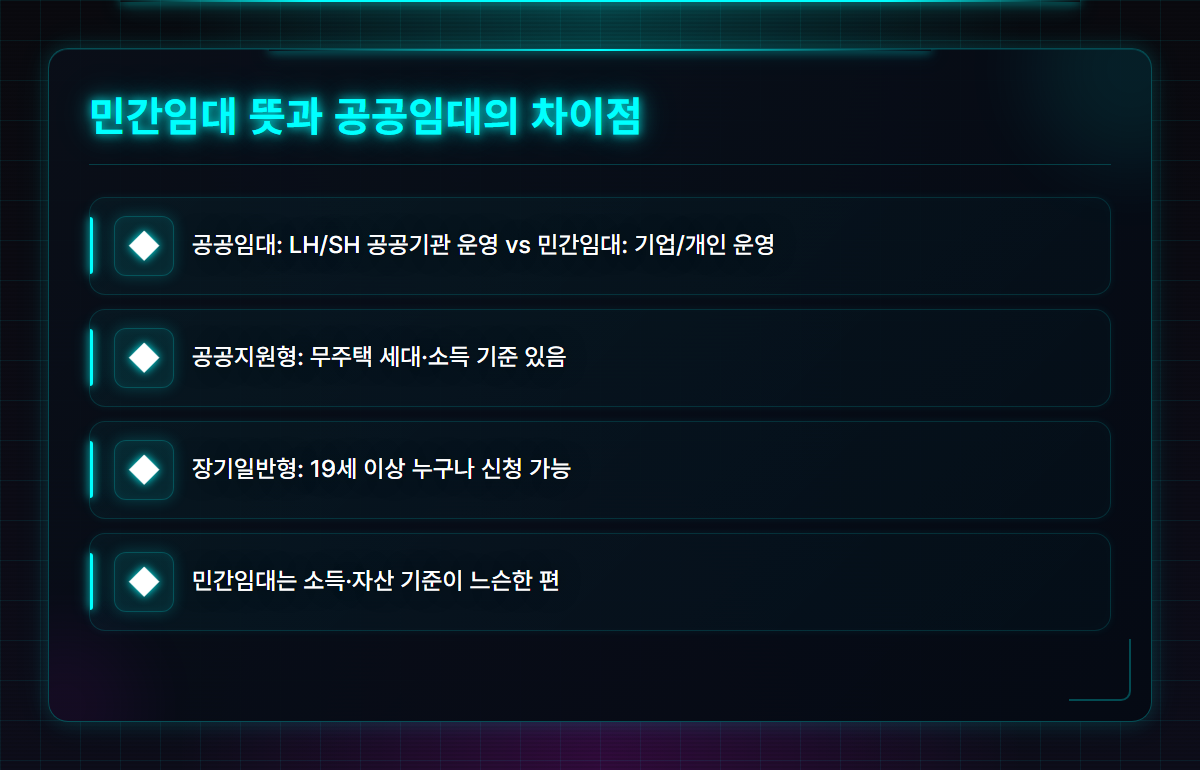 민간임대 뜻과 공공임대의 차이점

공공임대: LH/SH 공공기관 운영 vs 민간임대: 기업/개인 운영

공공지원형: 무주택 세대·소득 기준 있음

장기일반형: 19세 이상 누구나 신청 가능

민간임대는 소득·자산 기준이 느슨한 편