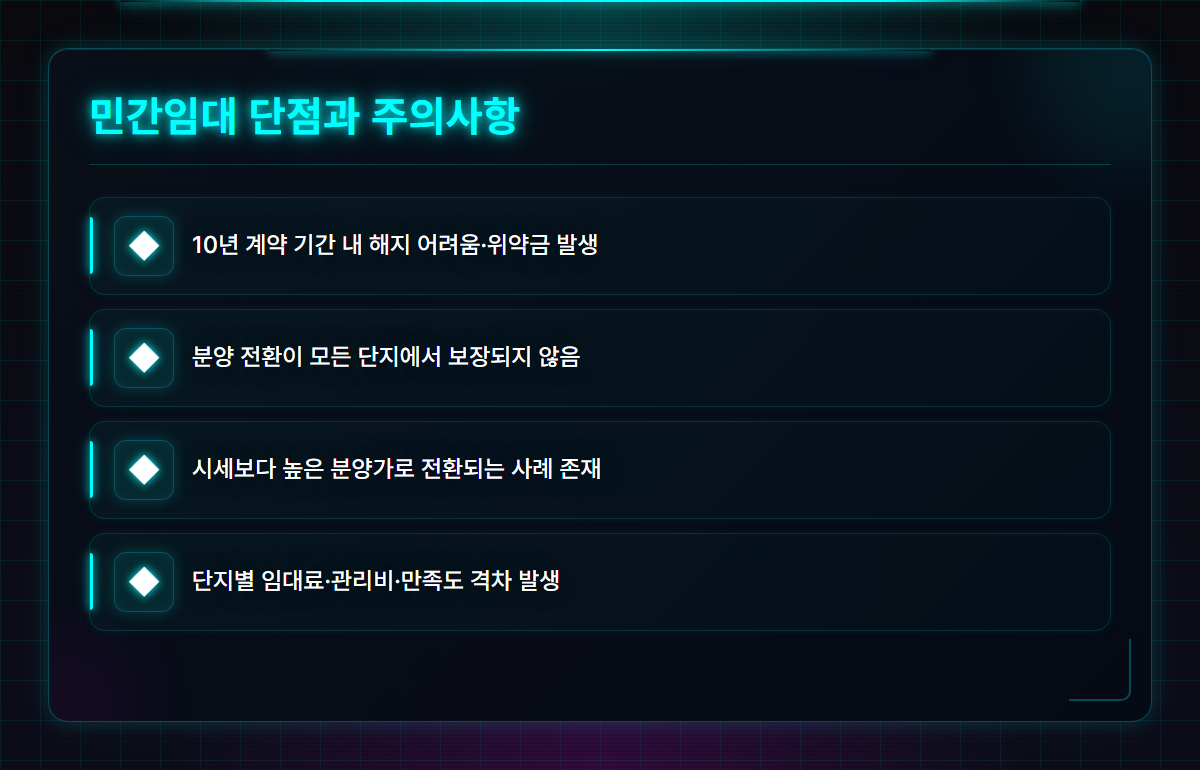 민간임대 단점과 주의사항

10년 계약 기간 내 해지 어려움·위약금 발생

분양 전환이 모든 단지에서 보장되지 않음

시세보다 높은 분양가로 전환되는 사례 존재

단지별 임대료·관리비·만족도 격차 발생