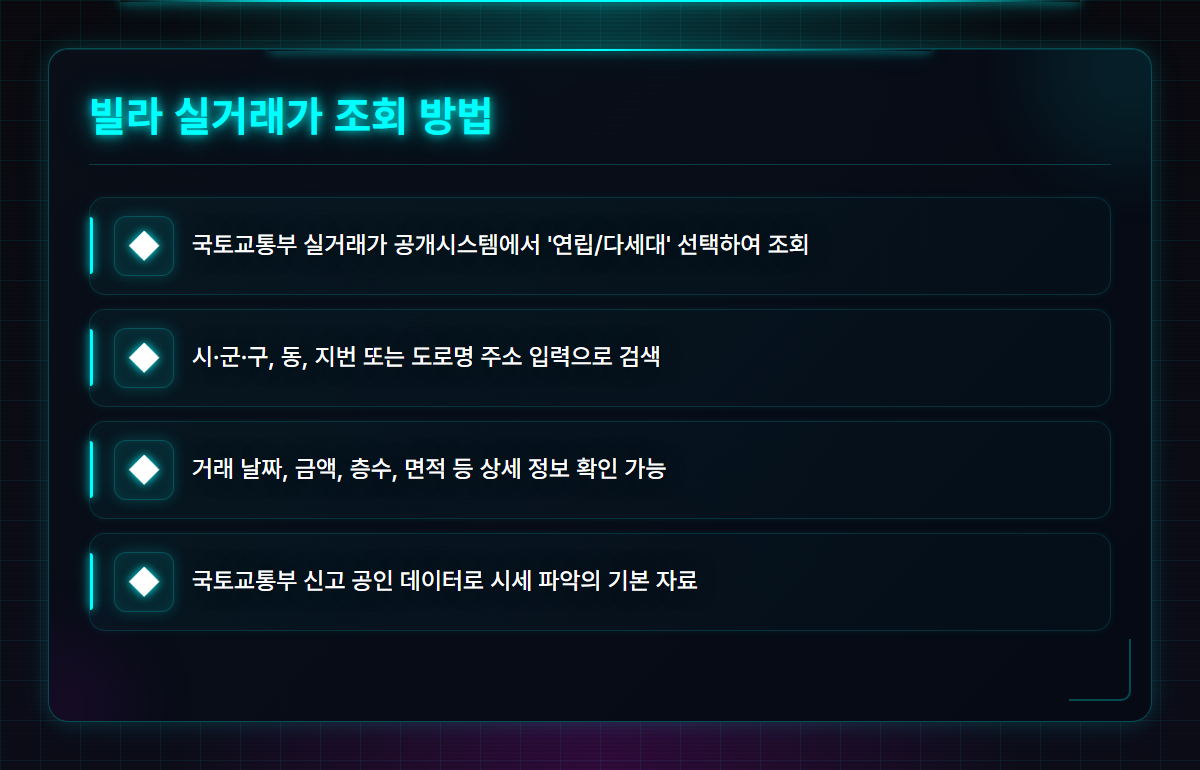 빌라 실거래가 조회 방법

국토교통부 실거래가 공개시스템에서 '연립/다세대' 선택하여 조회

시·군·구, 동, 지번 또는 도로명 주소 입력으로 검색

거래 날짜, 금액, 층수, 면적 등 상세 정보 확인 가능

국토교통부 신고 공인 데이터로 시세 파악의 기본 자료