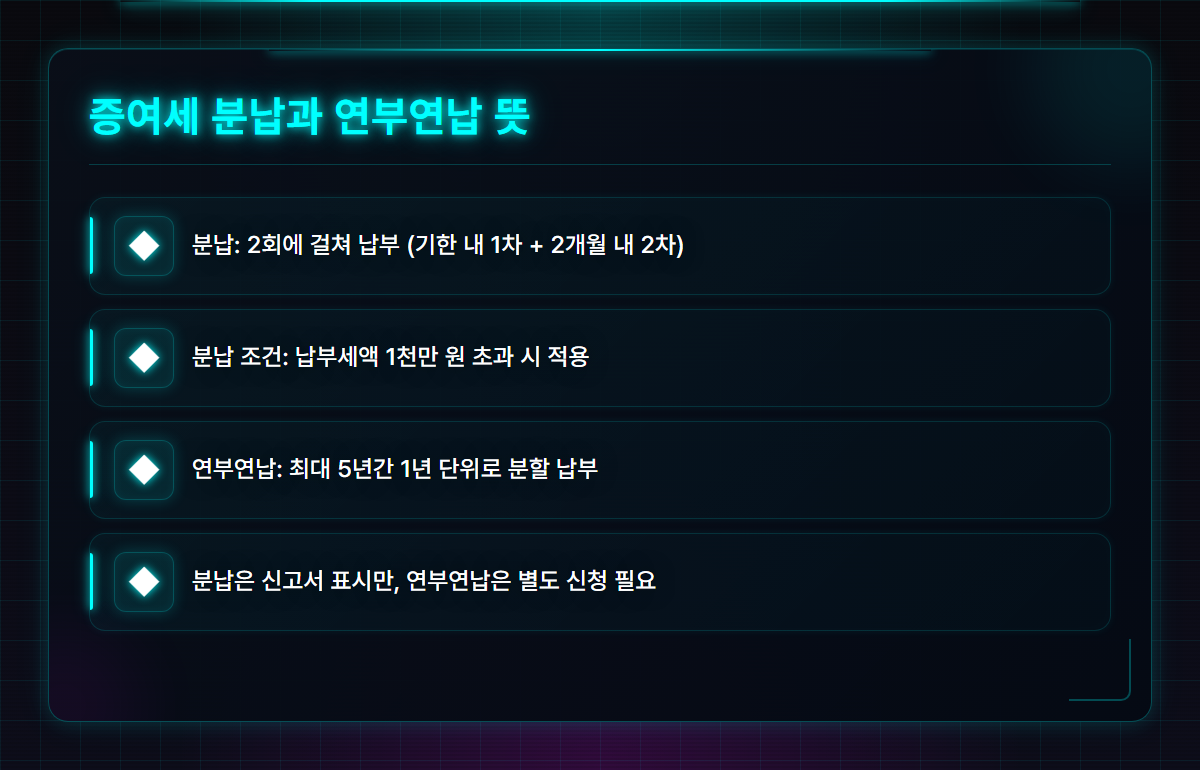 증여세 분납과 연부연납 뜻

분납: 2회에 걸쳐 납부 (기한 내 1차 + 2개월 내 2차)

분납 조건: 납부세액 1천만 원 초과 시 적용

연부연납: 최대 5년간 1년 단위로 분할 납부

분납은 신고서 표시만, 연부연납은 별도 신청 필요