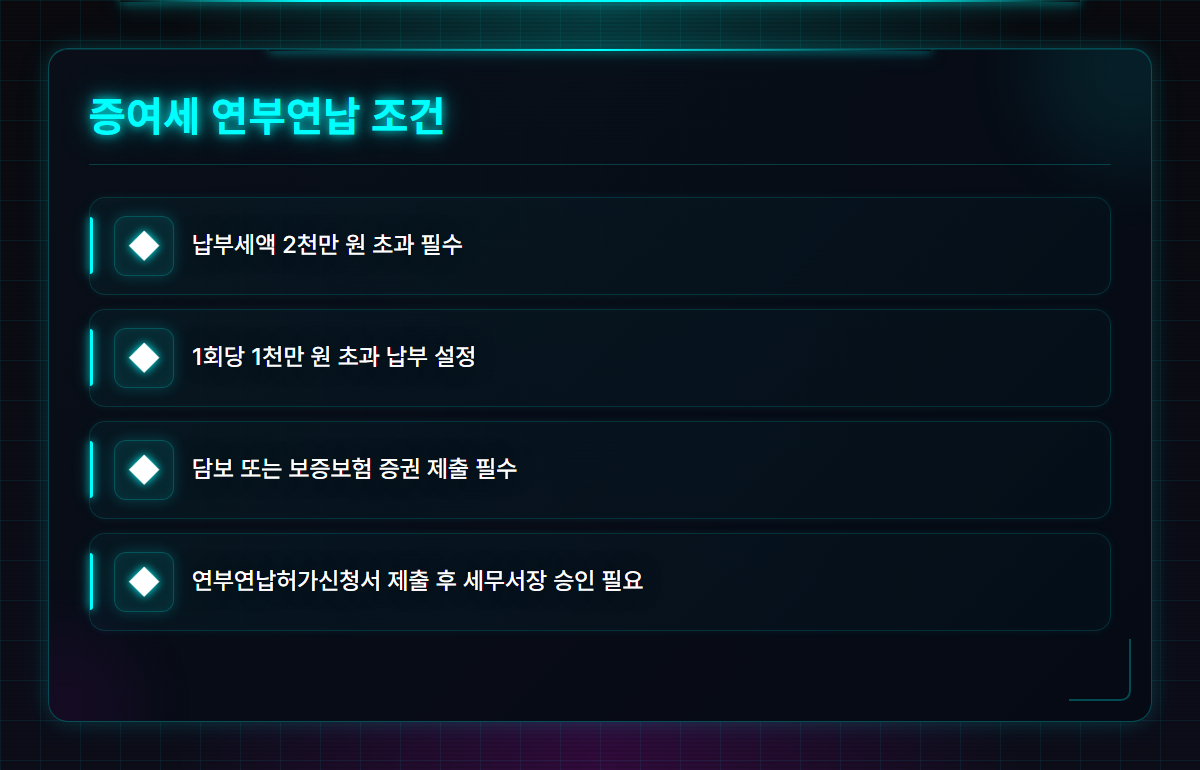 증여세 연부연납 조건

납부세액 2천만 원 초과 필수

1회당 1천만 원 초과 납부 설정

담보 또는 보증보험 증권 제출 필수

연부연납허가신청서 제출 후 세무서장 승인 필요