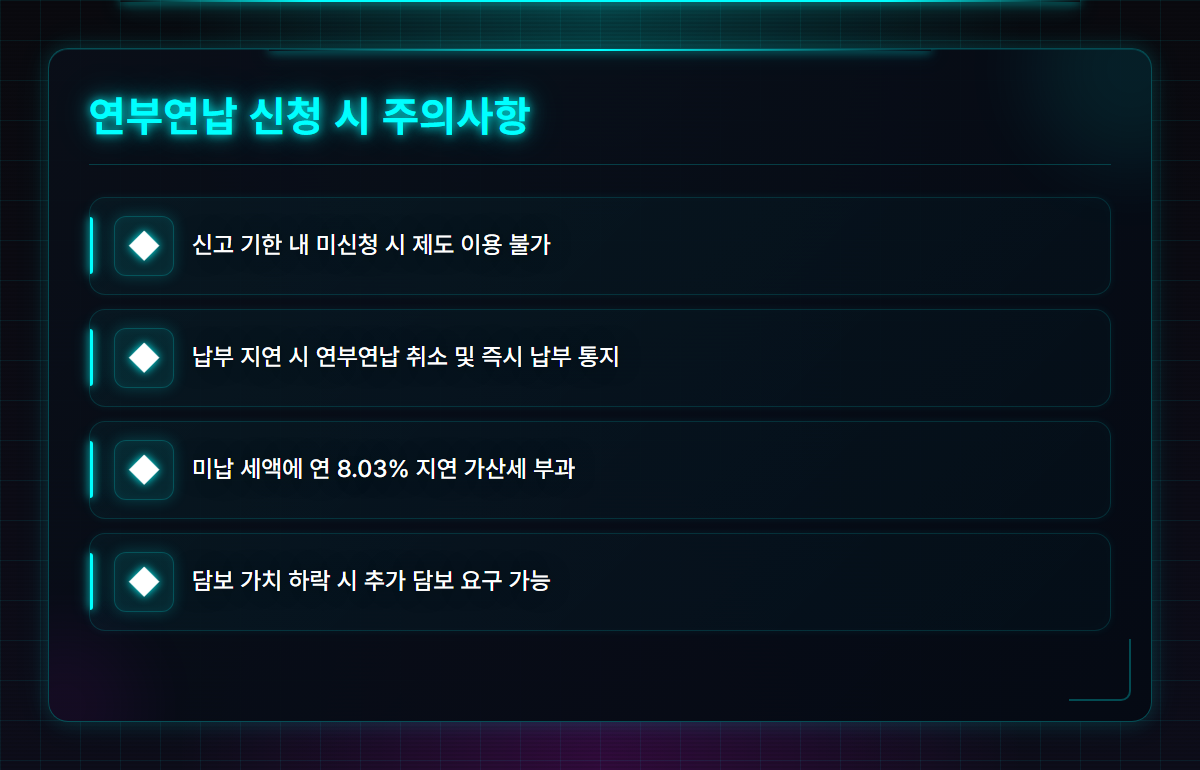 연부연납 신청 시 주의사항

신고 기한 내 미신청 시 제도 이용 불가

납부 지연 시 연부연납 취소 및 즉시 납부 통지

미납 세액에 연 8.03% 지연 가산세 부과

담보 가치 하락 시 추가 담보 요구 가능