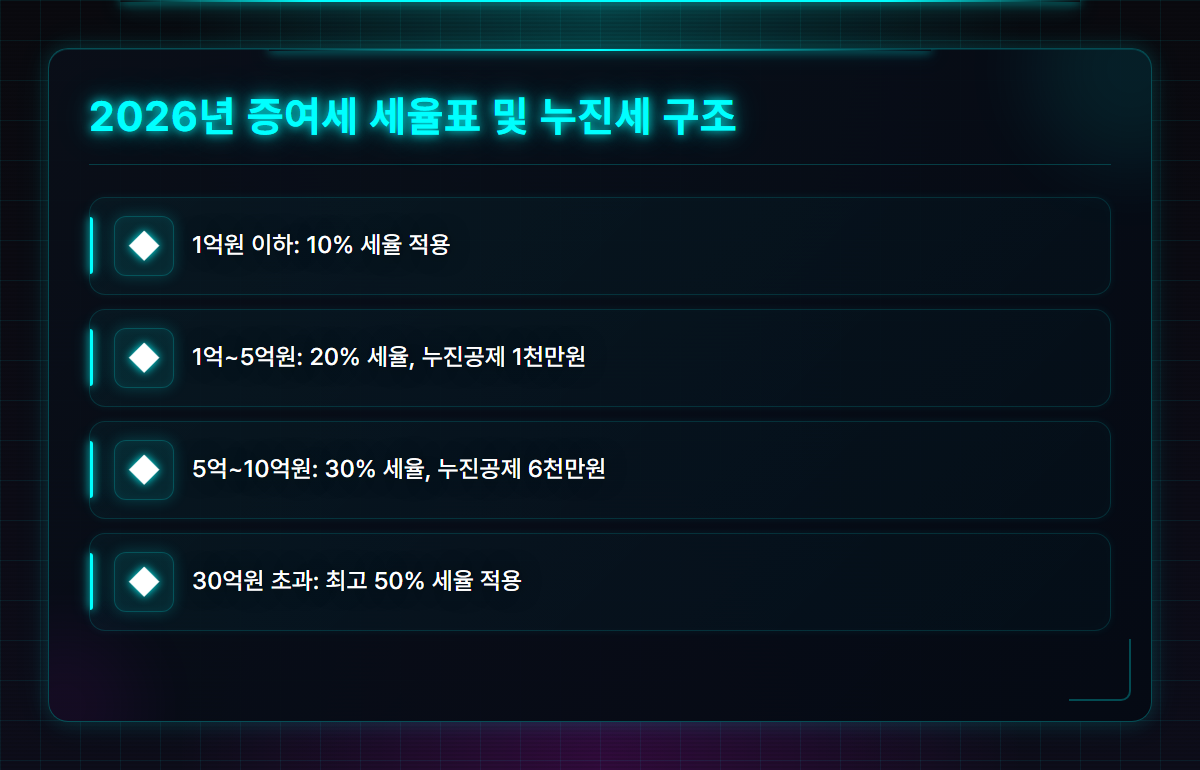 2026년 증여세 세율표 및 누진세 구조

1억원 이하: 10% 세율 적용

1억~5억원: 20% 세율, 누진공제 1천만원

5억~10억원: 30% 세율, 누진공제 6천만원

30억원 초과: 최고 50% 세율 적용