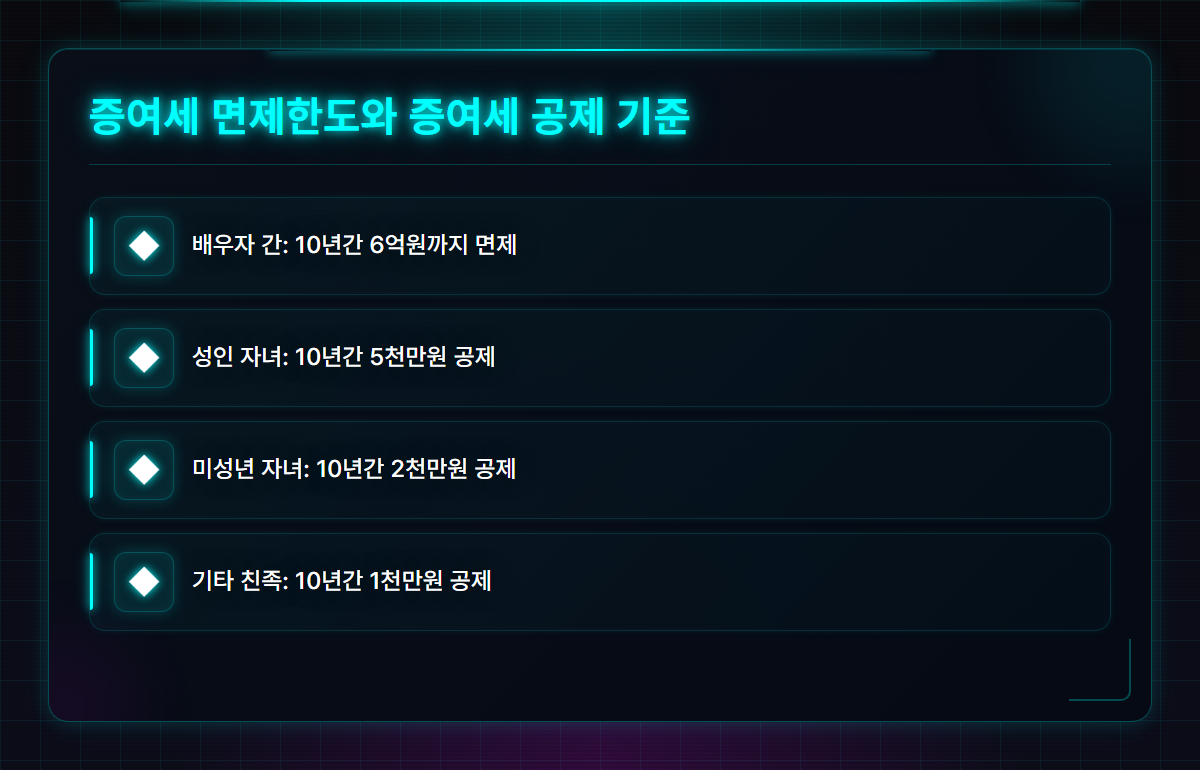 증여세 면제한도와 증여세 공제 기준

배우자 간: 10년간 6억원까지 면제

성인 자녀: 10년간 5천만원 공제

미성년 자녀: 10년간 2천만원 공제

기타 친족: 10년간 1천만원 공제