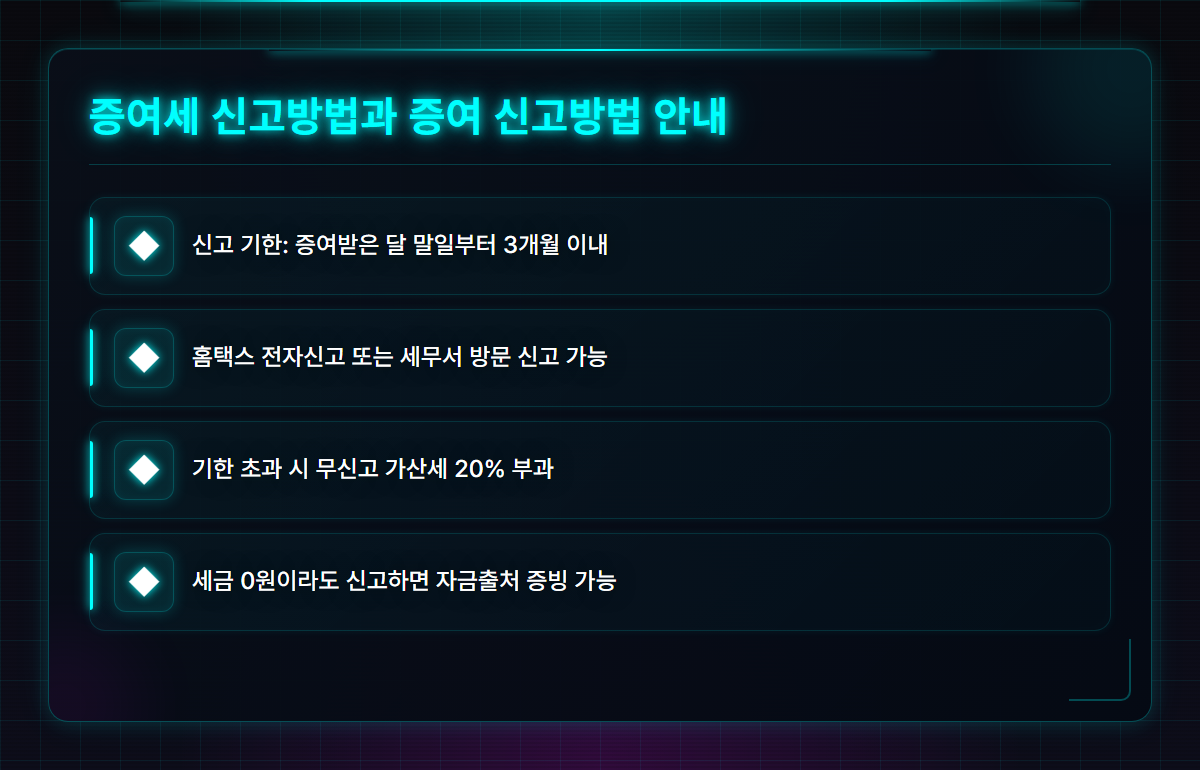 증여세 신고방법과 증여 신고방법 안내

신고 기한: 증여받은 달 말일부터 3개월 이내

홈택스 전자신고 또는 세무서 방문 신고 가능

기한 초과 시 무신고 가산세 20% 부과

세금 0원이라도 신고하면 자금출처 증빙 가능