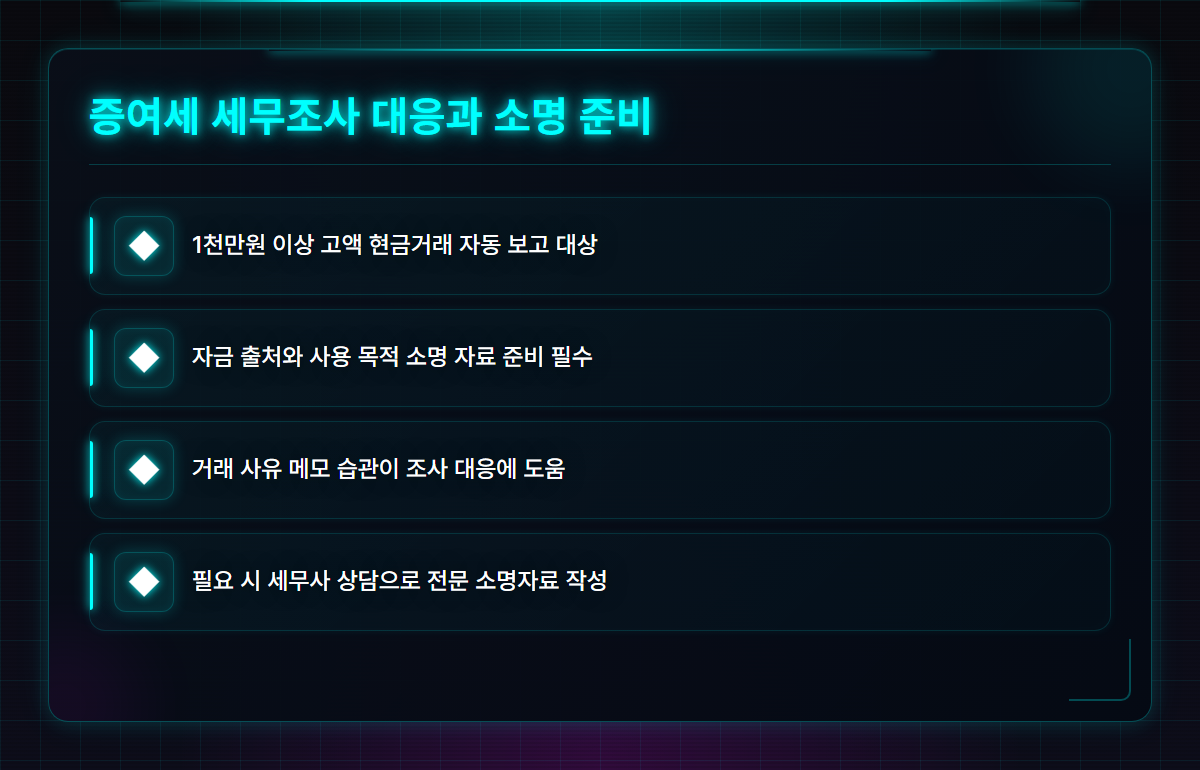 증여세 세무조사 대응과 소명 준비

1천만원 이상 고액 현금거래 자동 보고 대상

자금 출처와 사용 목적 소명 자료 준비 필수

거래 사유 메모 습관이 조사 대응에 도움

필요 시 세무사 상담으로 전문 소명자료 작성