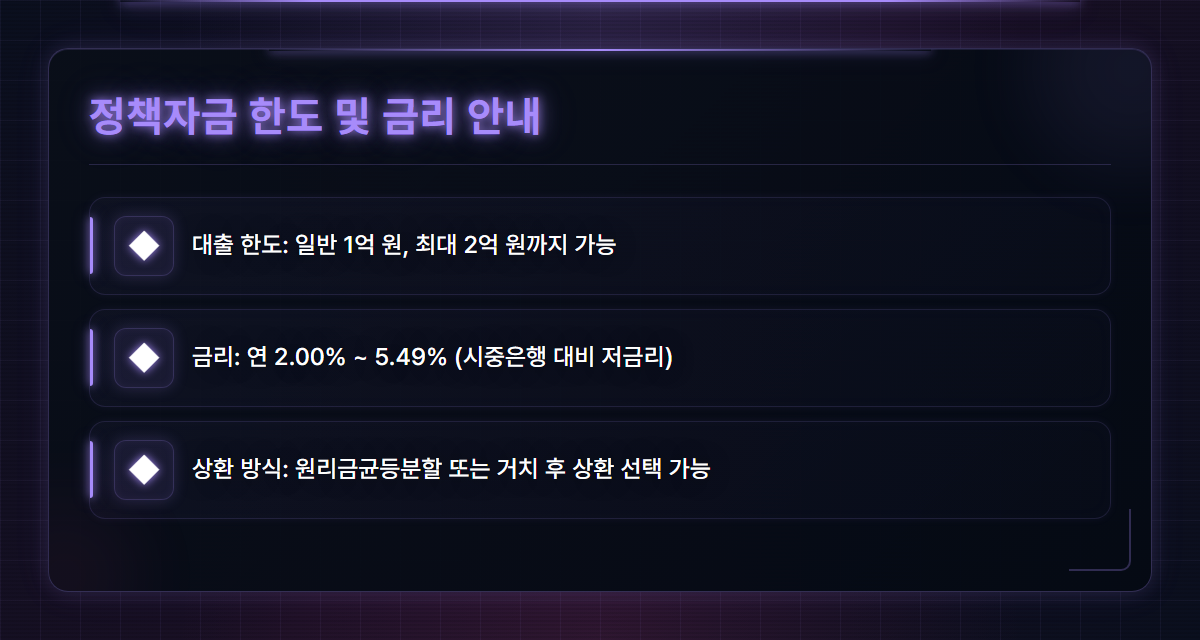 정책자금 한도 및 금리 안내

대출 한도: 일반 1억 원, 최대 2억 원까지 가능

금리: 연 2.00% ~ 5.49% (시중은행 대비 저금리)

상환 방식: 원리금균등분할 또는 거치 후 상환 선택 가능