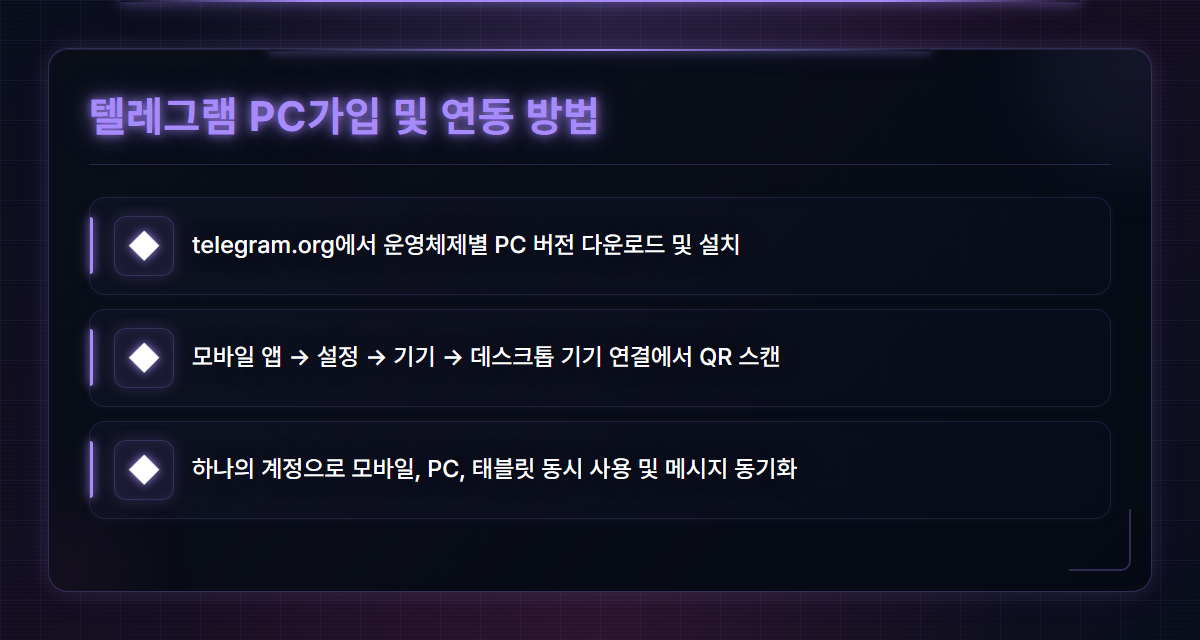 텔레그램 PC가입 및 연동 방법

telegram.org에서 운영체제별 PC 버전 다운로드 및 설치

모바일 앱 → 설정 → 기기 → 데스크톱 기기 연결에서 QR 스캔

하나의 계정으로 모바일, PC, 태블릿 동시 사용 및 메시지 동기화