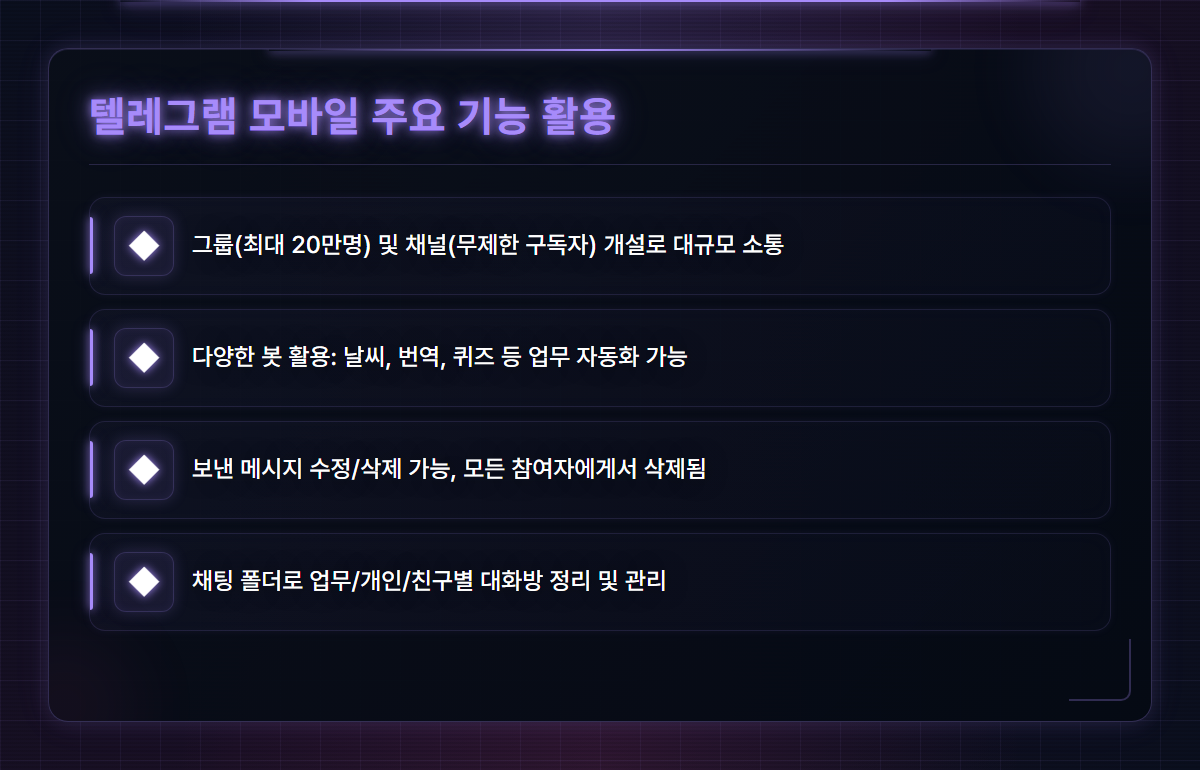 텔레그램 모바일 주요 기능 활용

그룹(최대 20만명) 및 채널(무제한 구독자) 개설로 대규모 소통

다양한 봇 활용: 날씨, 번역, 퀴즈 등 업무 자동화 가능

보낸 메시지 수정/삭제 가능, 모든 참여자에게서 삭제됨

채팅 폴더로 업무/개인/친구별 대화방 정리 및 관리