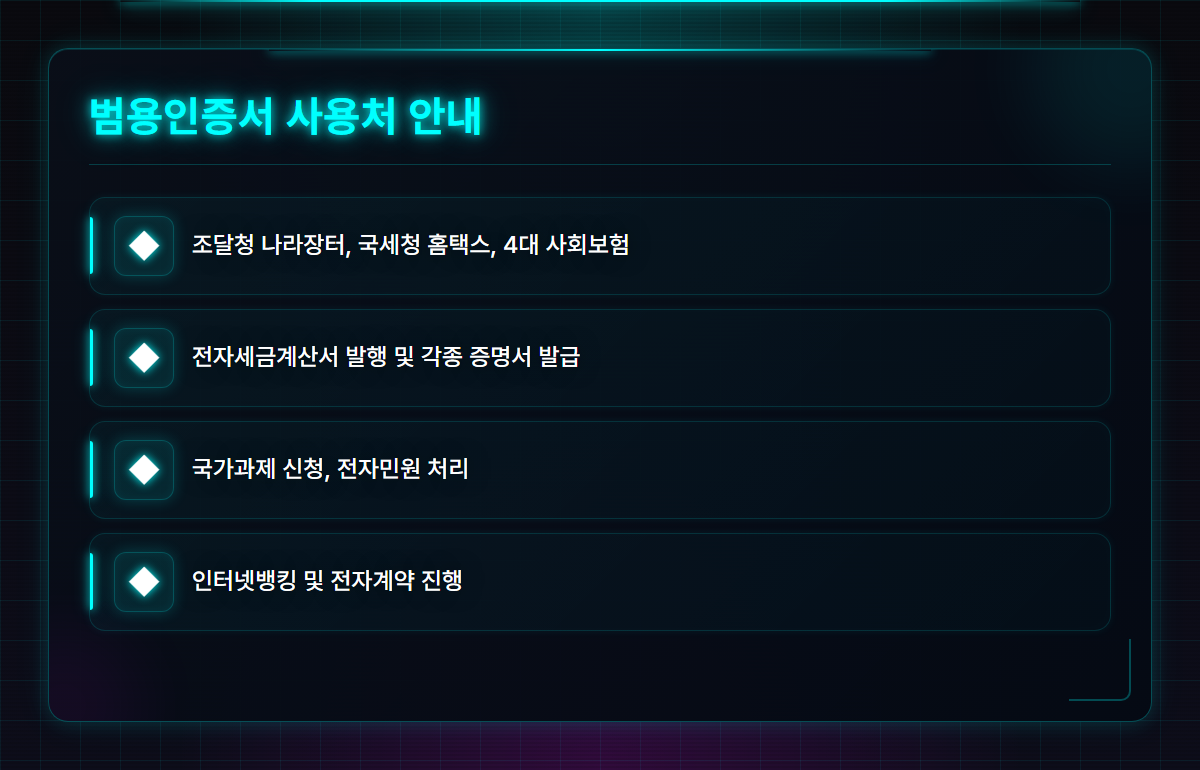 범용인증서 사용처 안내

조달청 나라장터, 국세청 홈택스, 4대 사회보험

전자세금계산서 발행 및 각종 증명서 발급

국가과제 신청, 전자민원 처리

인터넷뱅킹 및 전자계약 진행