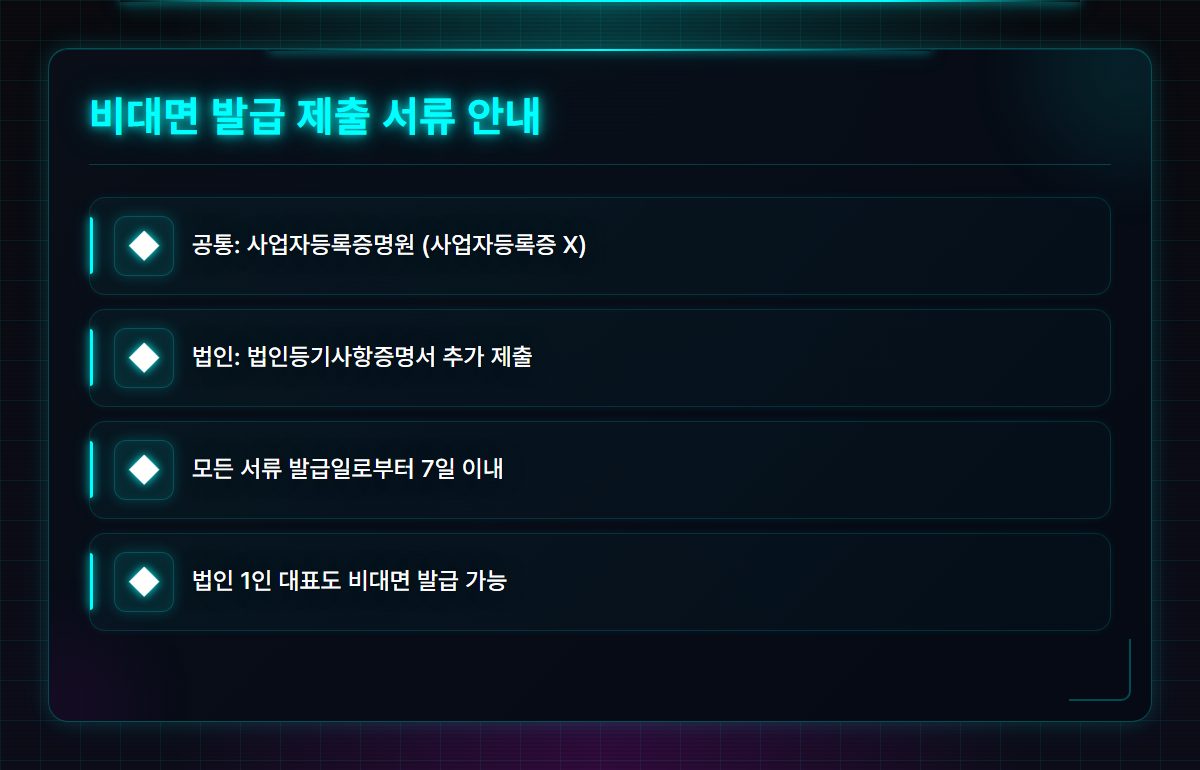 비대면 발급 제출 서류 안내

공통: 사업자등록증명원 (사업자등록증 X)

법인: 법인등기사항증명서 추가 제출

모든 서류 발급일로부터 7일 이내

법인 1인 대표도 비대면 발급 가능