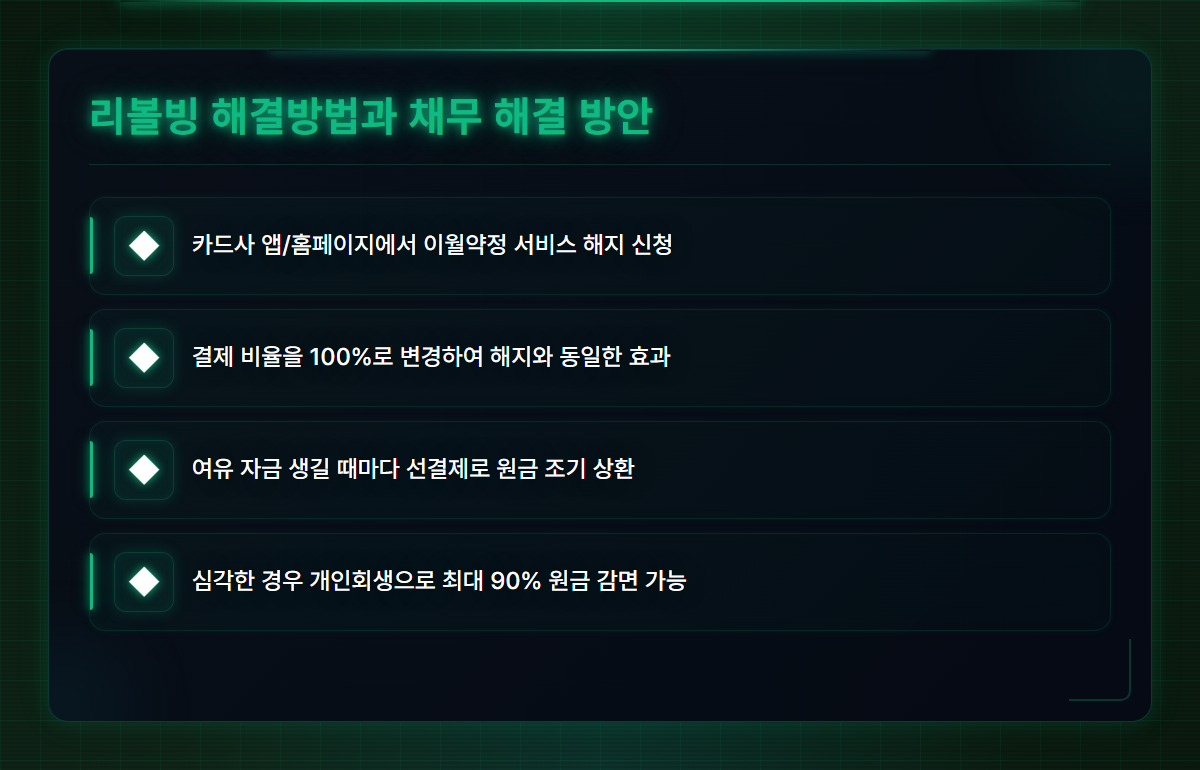 리볼빙 해결방법과 채무 해결 방안

카드사 앱/홈페이지에서 이월약정 서비스 해지 신청

결제 비율을 100%로 변경하여 해지와 동일한 효과

여유 자금 생길 때마다 선결제로 원금 조기 상환

심각한 경우 개인회생으로 최대 90% 원금 감면 가능