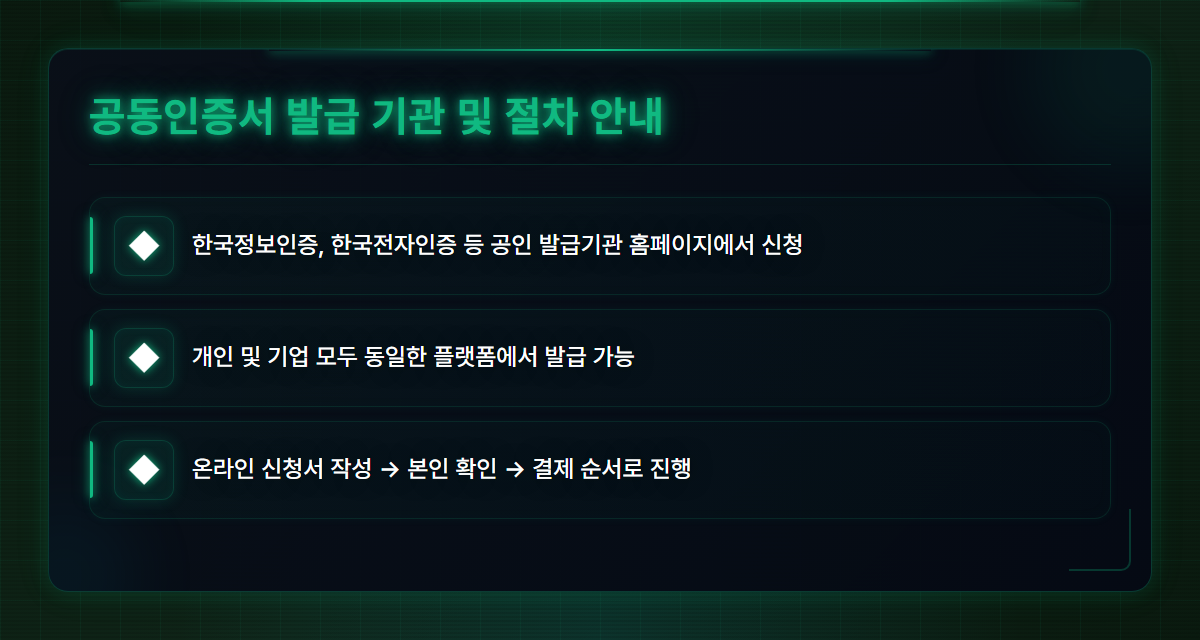 공동인증서 발급 기관 및 절차 안내

한국정보인증, 한국전자인증 등 공인 발급기관 홈페이지에서 신청

개인 및 기업 모두 동일한 플랫폼에서 발급 가능

온라인 신청서 작성 → 본인 확인 → 결제 순서로 진행