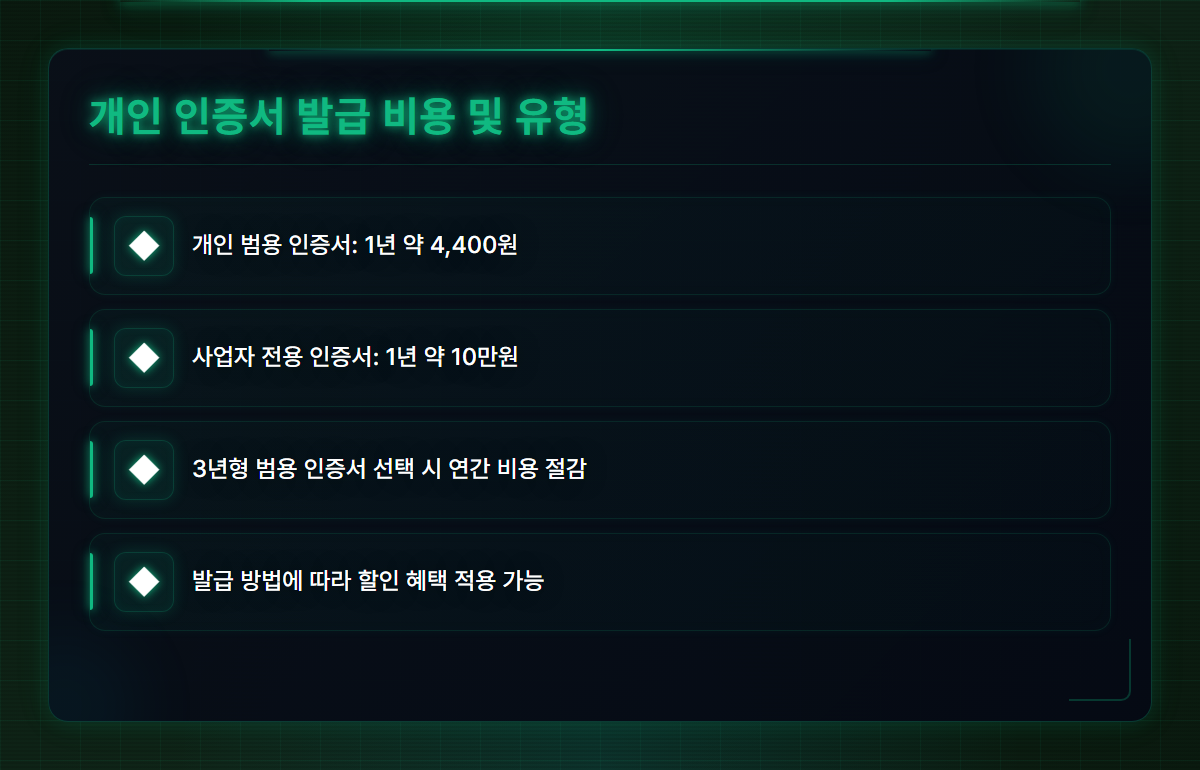 개인 인증서 발급 비용 및 유형

개인 범용 인증서: 1년 약 4,400원

사업자 전용 인증서: 1년 약 10만원

3년형 범용 인증서 선택 시 연간 비용 절감

발급 방법에 따라 할인 혜택 적용 가능