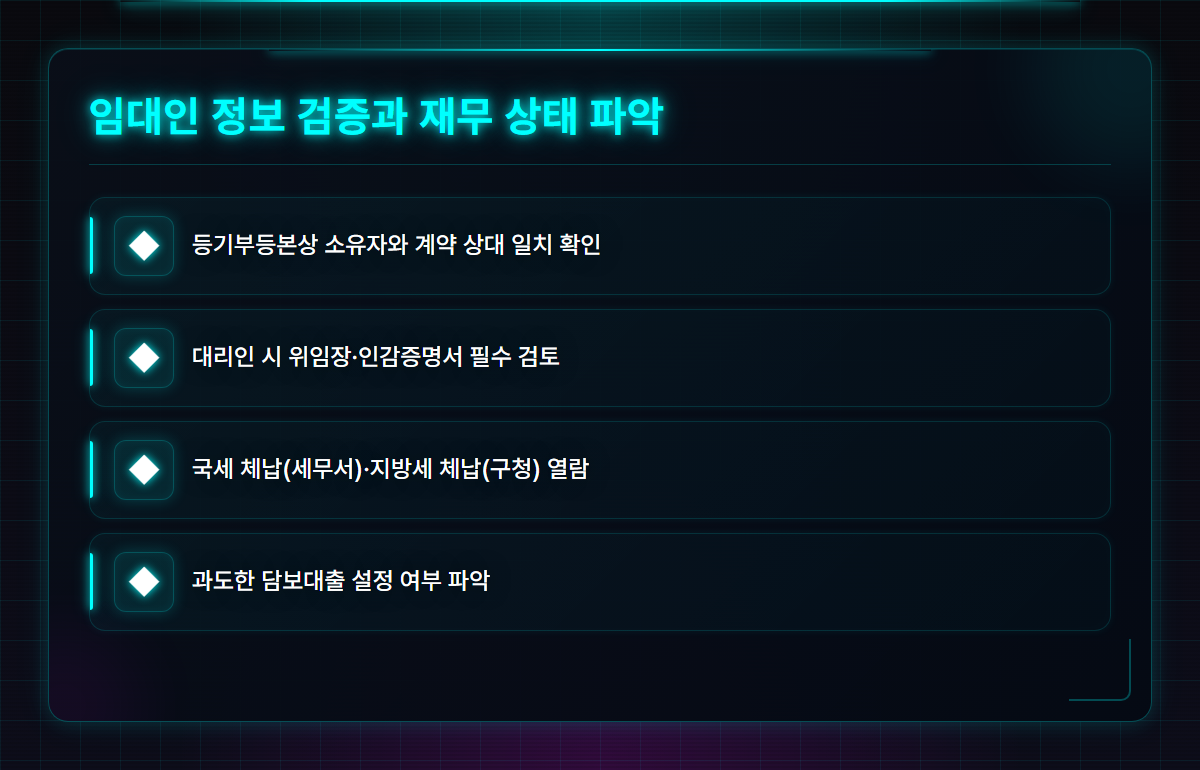 임대인 정보 검증과 재무 상태 파악

등기부등본상 소유자와 계약 상대 일치 확인

대리인 시 위임장·인감증명서 필수 검토

국세 체납(세무서)·지방세 체납(구청) 열람

과도한 담보대출 설정 여부 파악