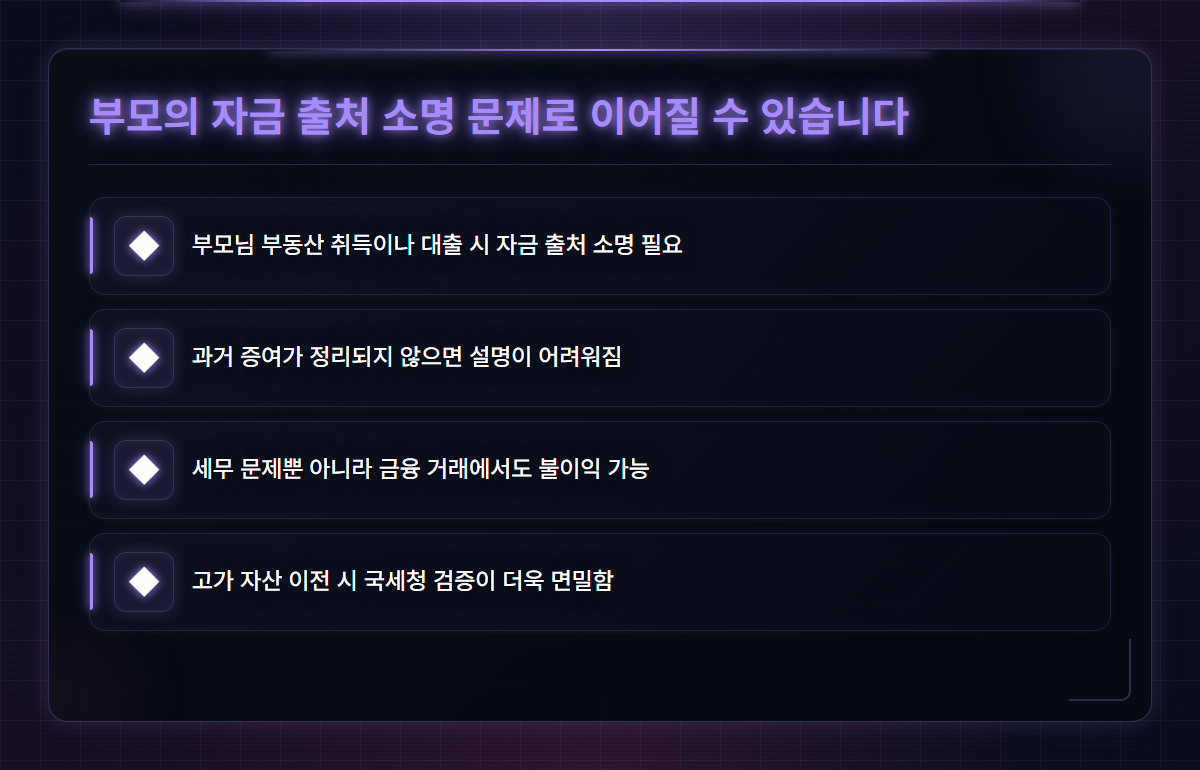 부모의 자금 출처 소명 문제로 이어질 수 있습니다

부모님 부동산 취득이나 대출 시 자금 출처 소명 필요

과거 증여가 정리되지 않으면 설명이 어려워짐

세무 문제뿐 아니라 금융 거래에서도 불이익 가능

고가 자산 이전 시 국세청 검증이 더욱 면밀함