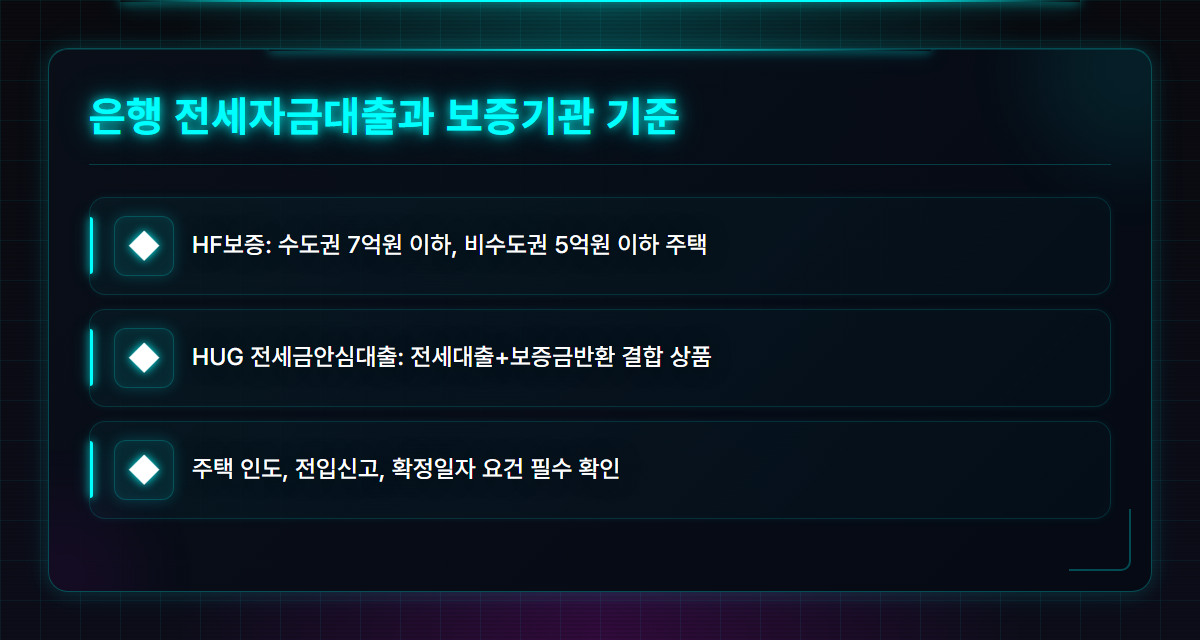 은행 전세자금대출과 보증기관 기준

HF보증: 수도권 7억원 이하, 비수도권 5억원 이하 주택

HUG 전세금안심대출: 전세대출+보증금반환 결합 상품

주택 인도, 전입신고, 확정일자 요건 필수 확인