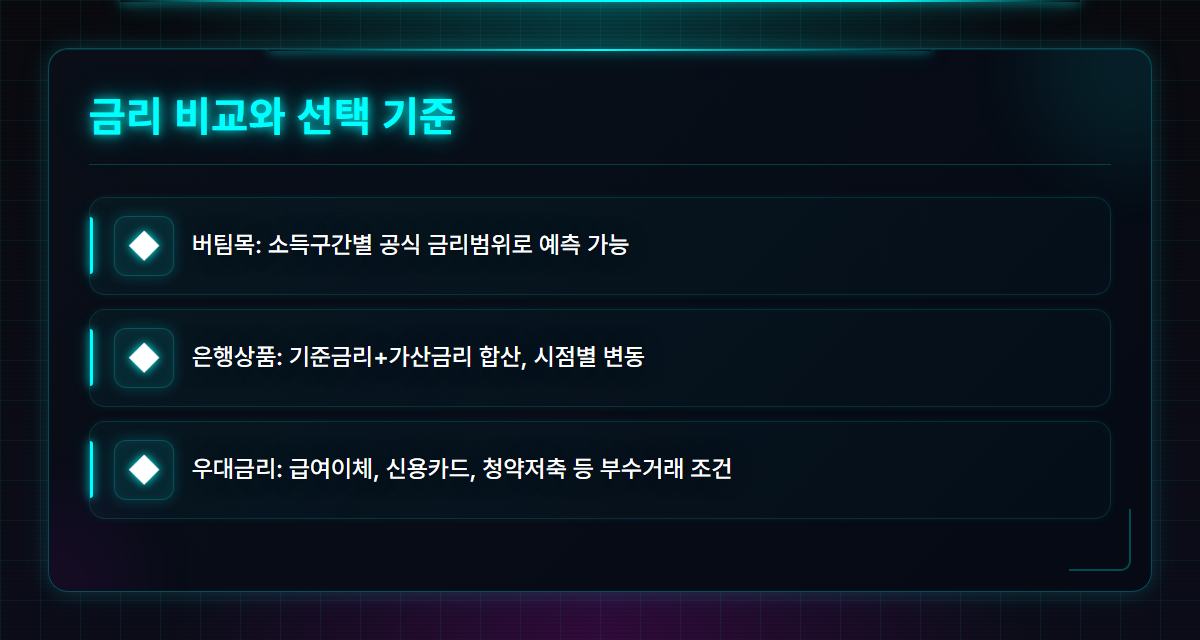 금리 비교와 선택 기준

버팀목: 소득구간별 공식 금리범위로 예측 가능

은행상품: 기준금리+가산금리 합산, 시점별 변동

우대금리: 급여이체, 신용카드, 청약저축 등 부수거래 조건