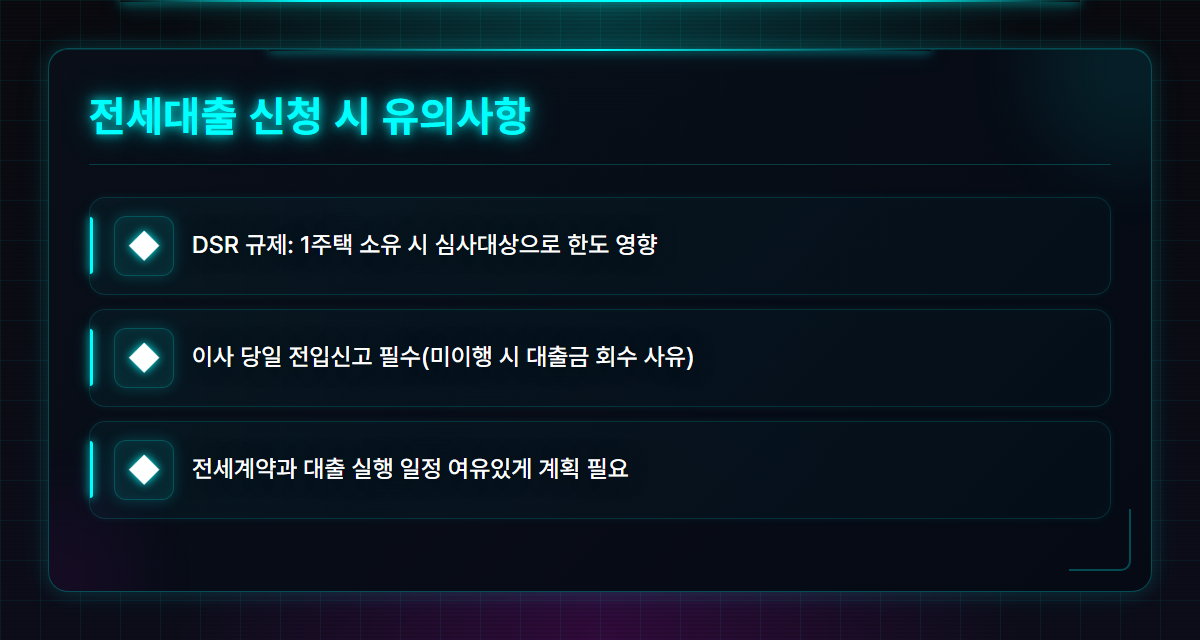 전세대출 신청 시 유의사항

DSR 규제: 1주택 소유 시 심사대상으로 한도 영향

이사 당일 전입신고 필수(미이행 시 대출금 회수 사유)

전세계약과 대출 실행 일정 여유있게 계획 필요