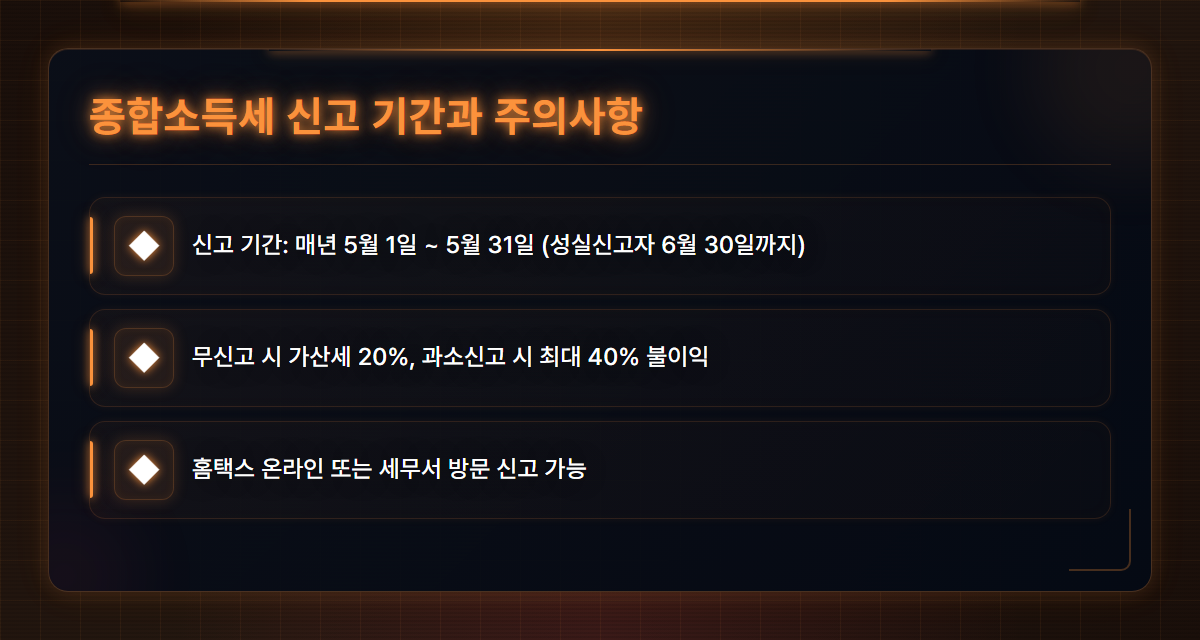 종합소득세 신고 기간과 주의사항

신고 기간: 매년 5월 1일 ~ 5월 31일 (성실신고자 6월 30일까지)

무신고 시 가산세 20%, 과소신고 시 최대 40% 불이익

홈택스 온라인 또는 세무서 방문 신고 가능