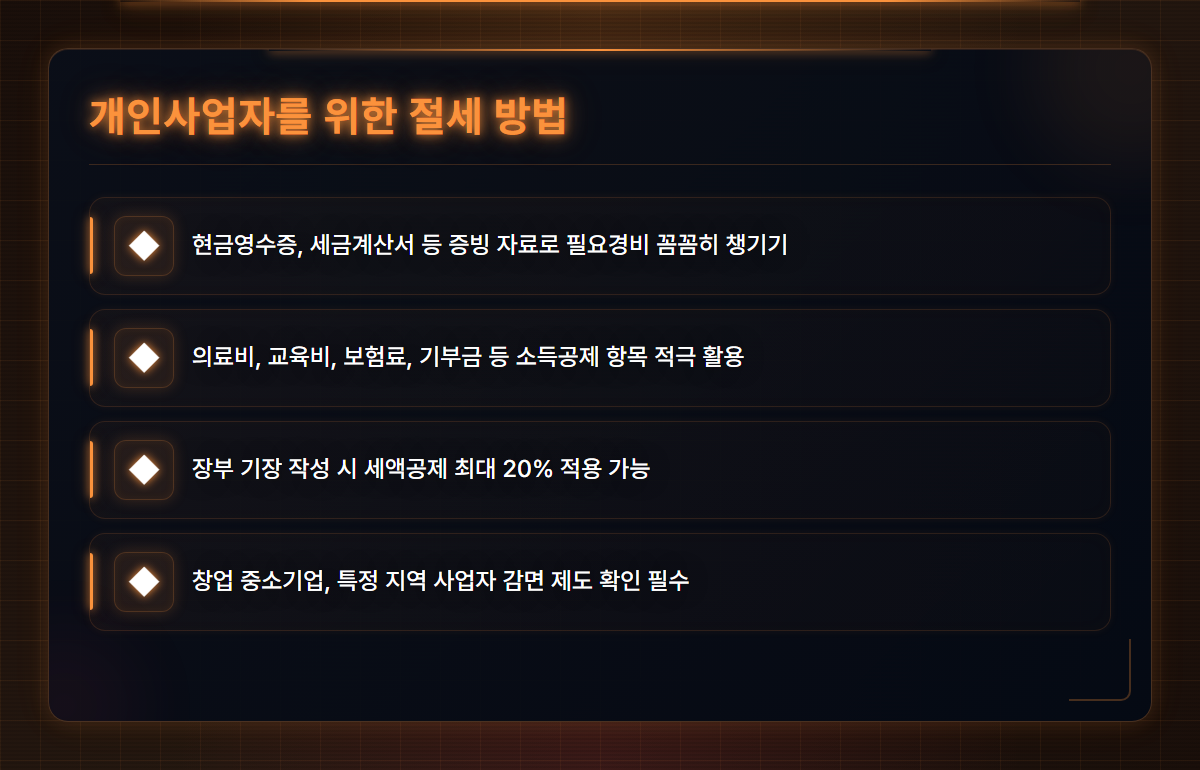 개인사업자를 위한 절세 방법

현금영수증, 세금계산서 등 증빙 자료로 필요경비 꼼꼼히 챙기기

의료비, 교육비, 보험료, 기부금 등 소득공제 항목 적극 활용

장부 기장 작성 시 세액공제 최대 20% 적용 가능

창업 중소기업, 특정 지역 사업자 감면 제도 확인 필수