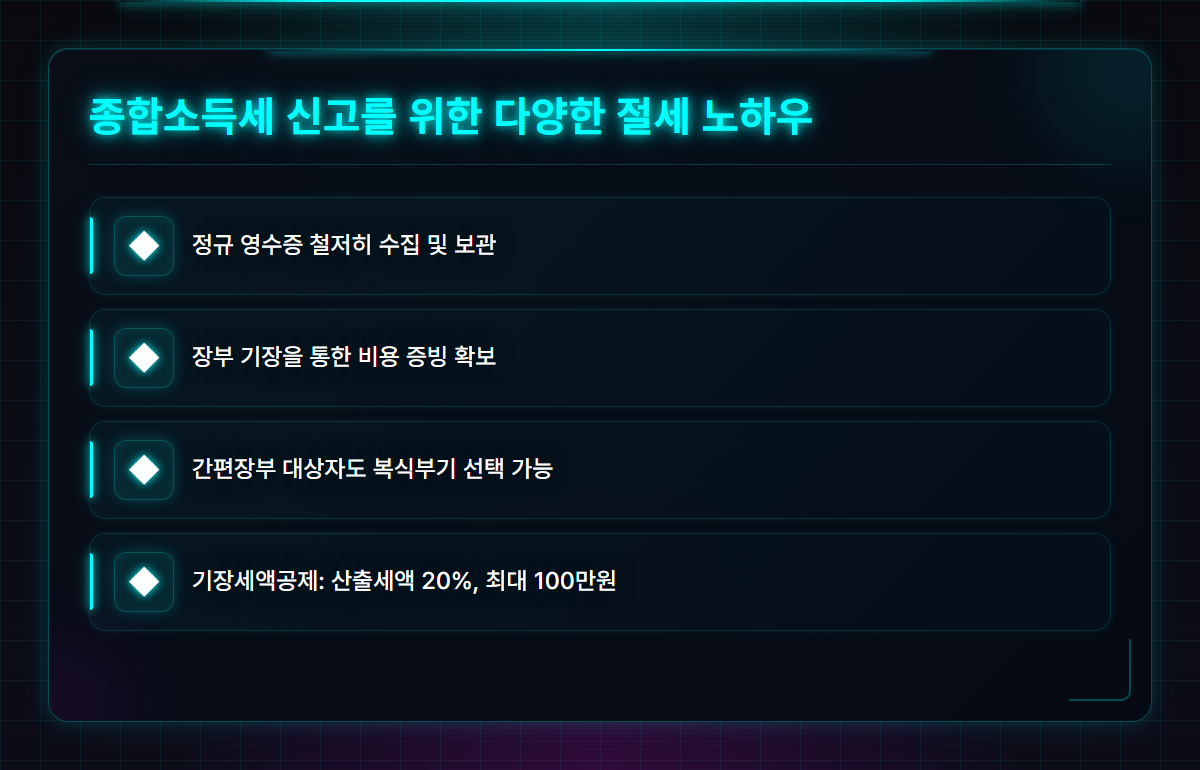 종합소득세 신고를 위한 다양한 절세 노하우

정규 영수증 철저히 수집 및 보관

장부 기장을 통한 비용 증빙 확보

간편장부 대상자도 복식부기 선택 가능

기장세액공제: 산출세액 20%, 최대 100만원