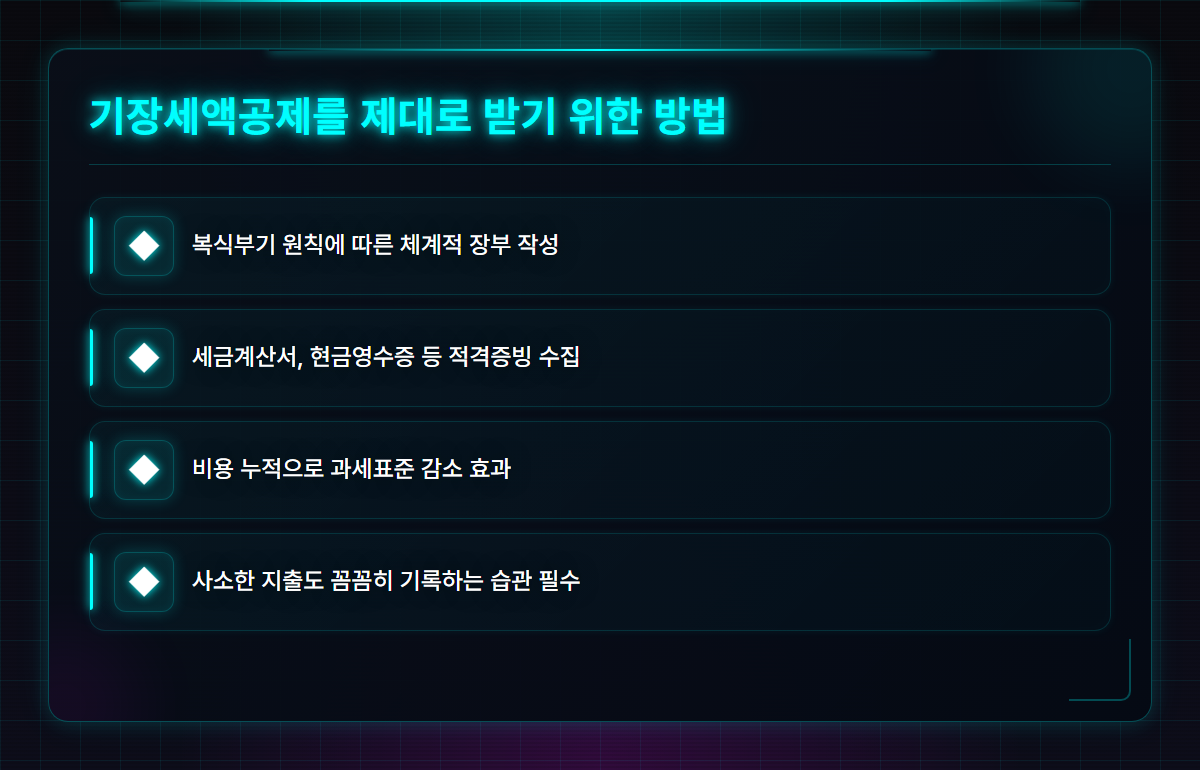 기장세액공제를 제대로 받기 위한 방법

복식부기 원칙에 따른 체계적 장부 작성

세금계산서, 현금영수증 등 적격증빙 수집

비용 누적으로 과세표준 감소 효과

사소한 지출도 꼼꼼히 기록하는 습관 필수