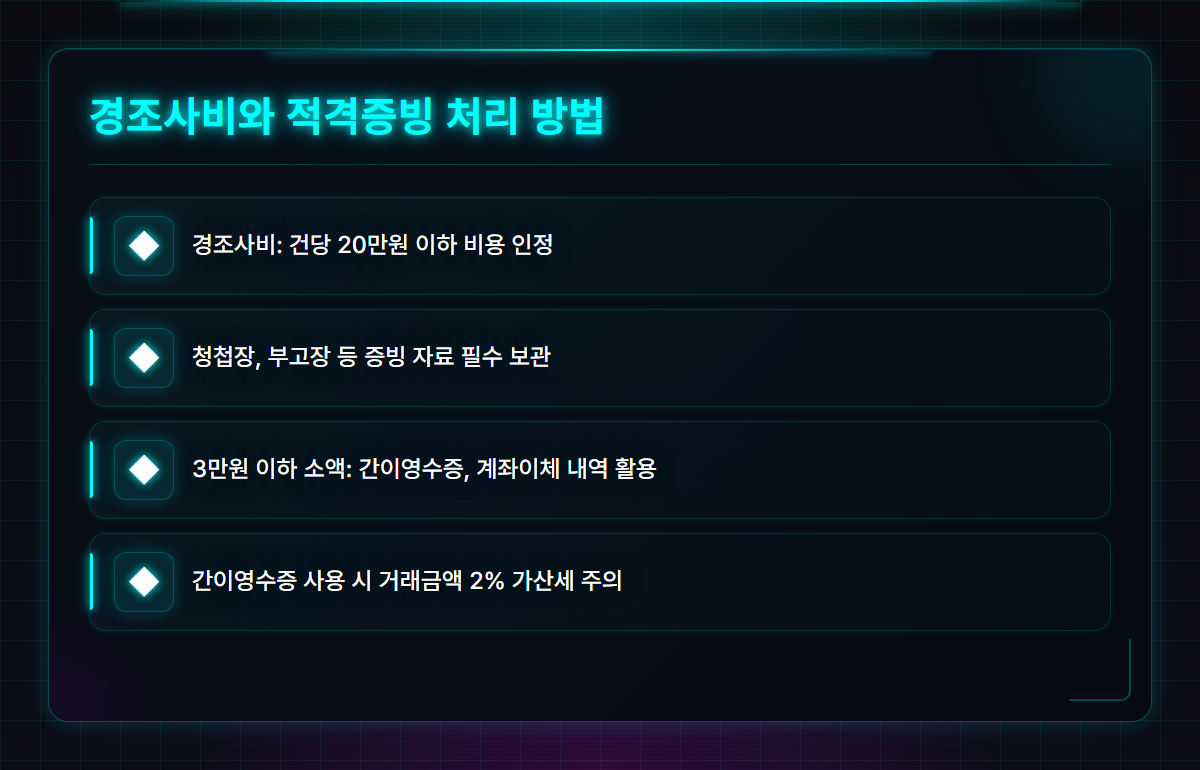 경조사비와 적격증빙 처리 방법

경조사비: 건당 20만원 이하 비용 인정

청첩장, 부고장 등 증빙 자료 필수 보관

3만원 이하 소액: 간이영수증, 계좌이체 내역 활용

간이영수증 사용 시 거래금액 2% 가산세 주의