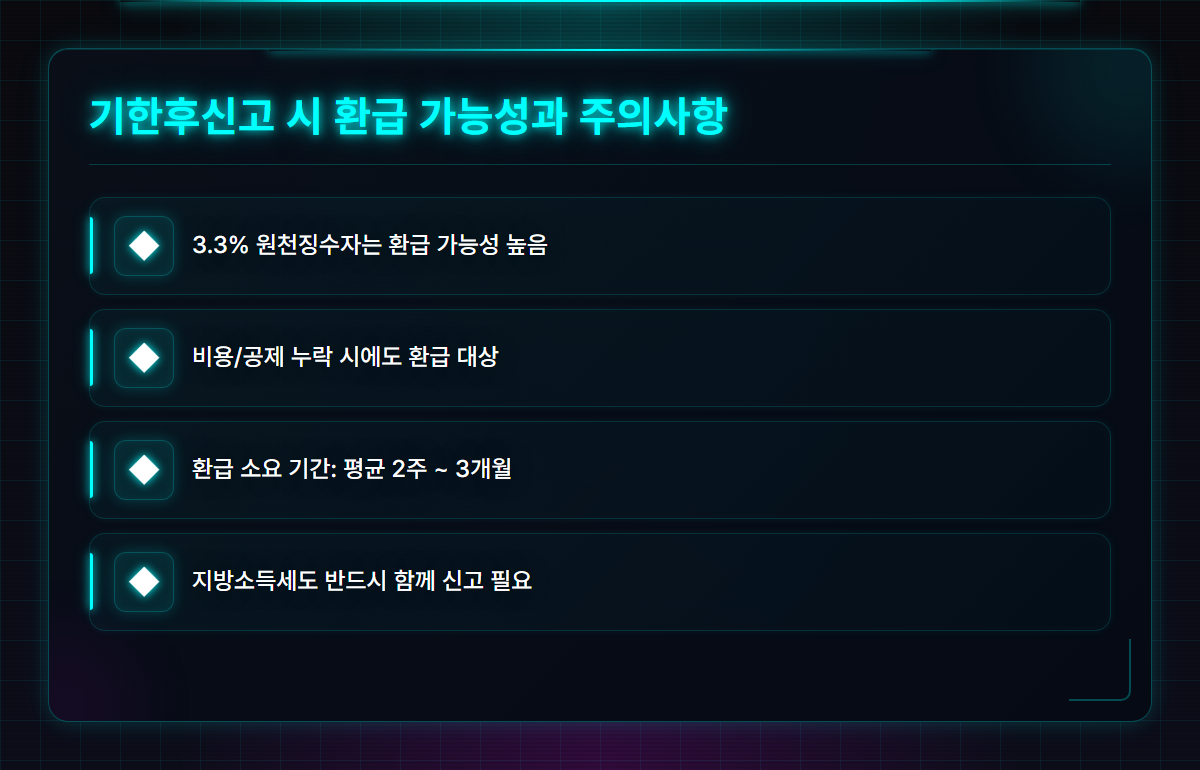 기한후신고 시 환급 가능성과 주의사항

3.3% 원천징수자는 환급 가능성 높음

비용/공제 누락 시에도 환급 대상

환급 소요 기간: 평균 2주 ~ 3개월

지방소득세도 반드시 함께 신고 필요