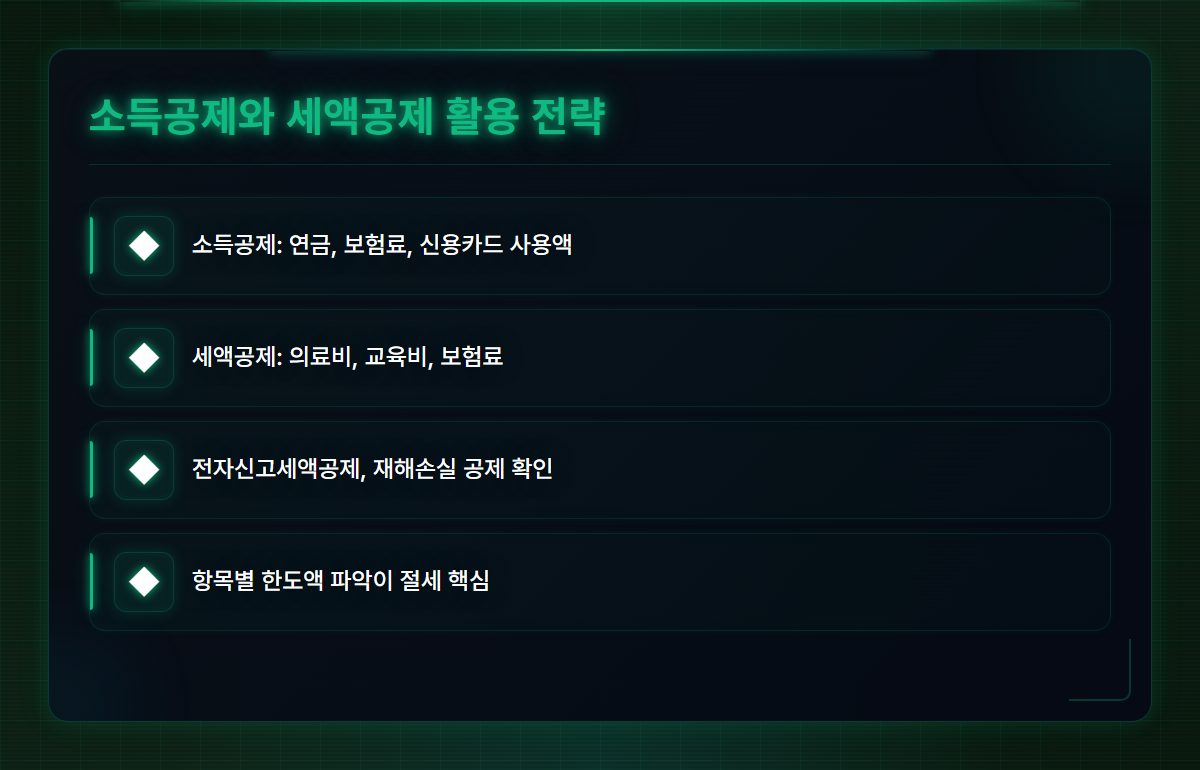 소득공제와 세액공제 활용 전략

소득공제: 연금, 보험료, 신용카드 사용액

세액공제: 의료비, 교육비, 보험료

전자신고세액공제, 재해손실 공제 확인

항목별 한도액 파악이 절세 핵심