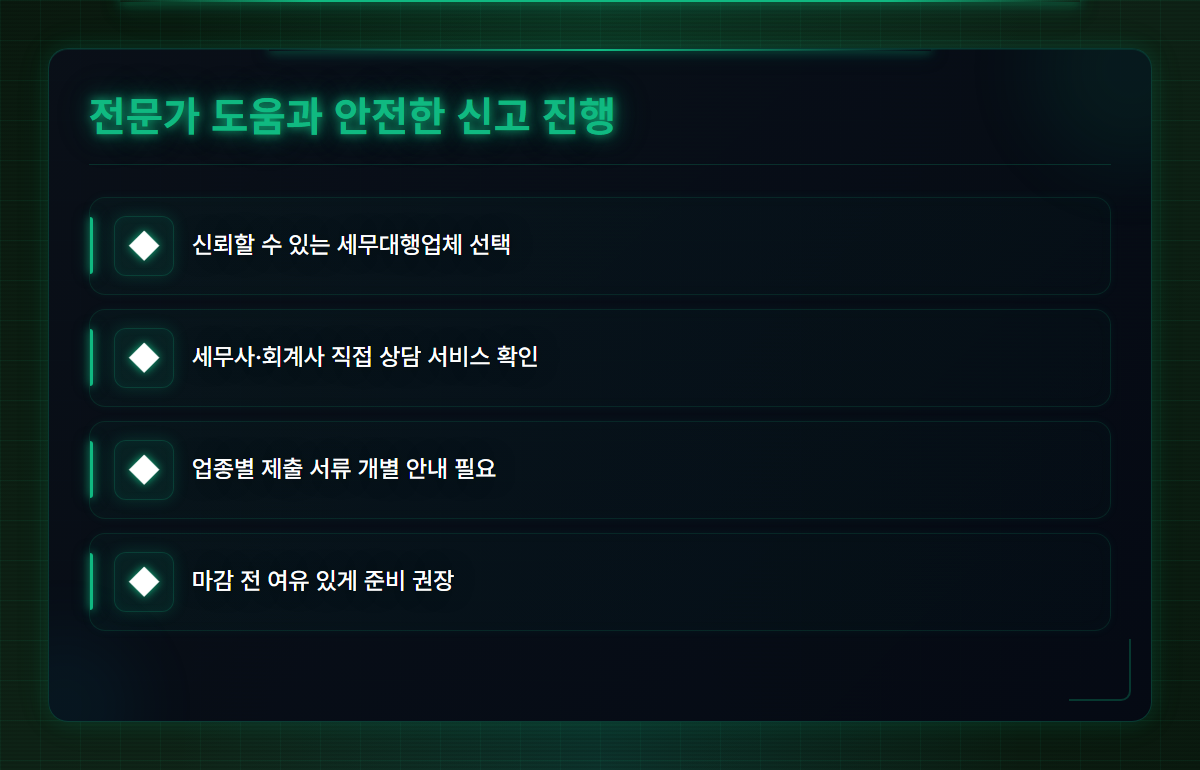 전문가 도움과 안전한 신고 진행

신뢰할 수 있는 세무대행업체 선택

세무사·회계사 직접 상담 서비스 확인

업종별 제출 서류 개별 안내 필요

마감 전 여유 있게 준비 권장