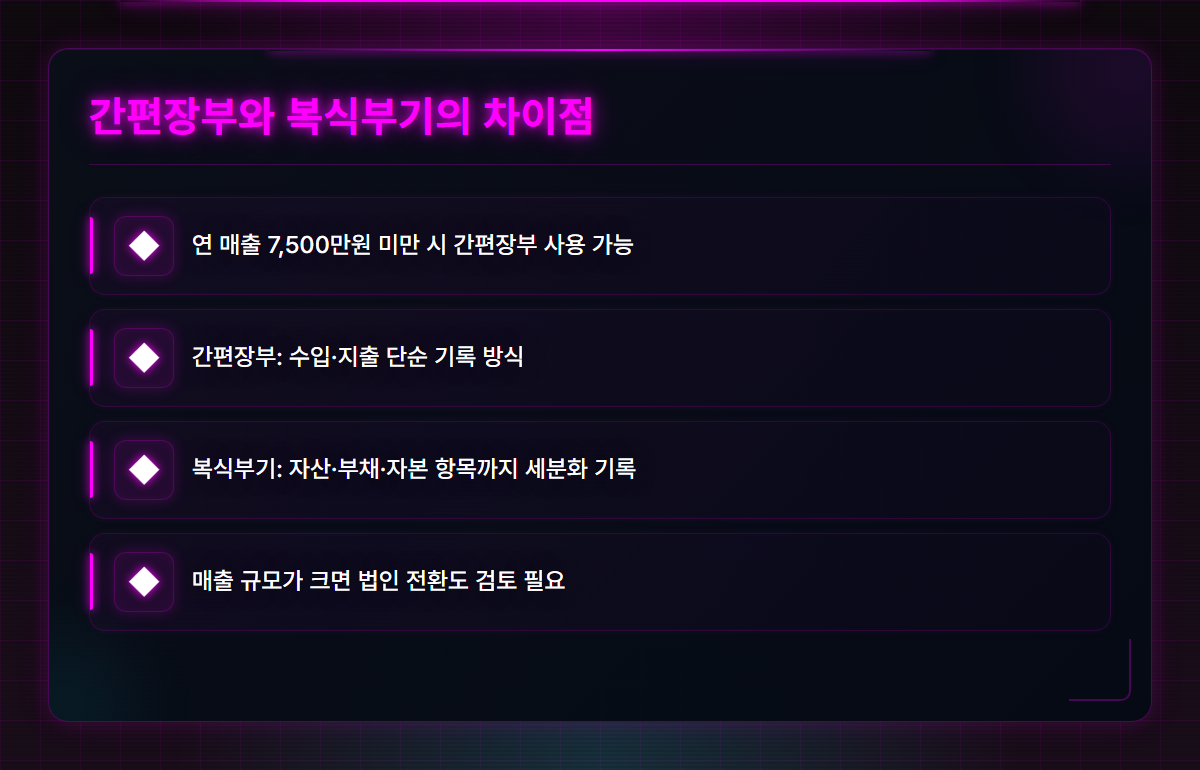 간편장부와 복식부기의 차이점

연 매출 7,500만원 미만 시 간편장부 사용 가능

간편장부: 수입·지출 단순 기록 방식

복식부기: 자산·부채·자본 항목까지 세분화 기록

매출 규모가 크면 법인 전환도 검토 필요