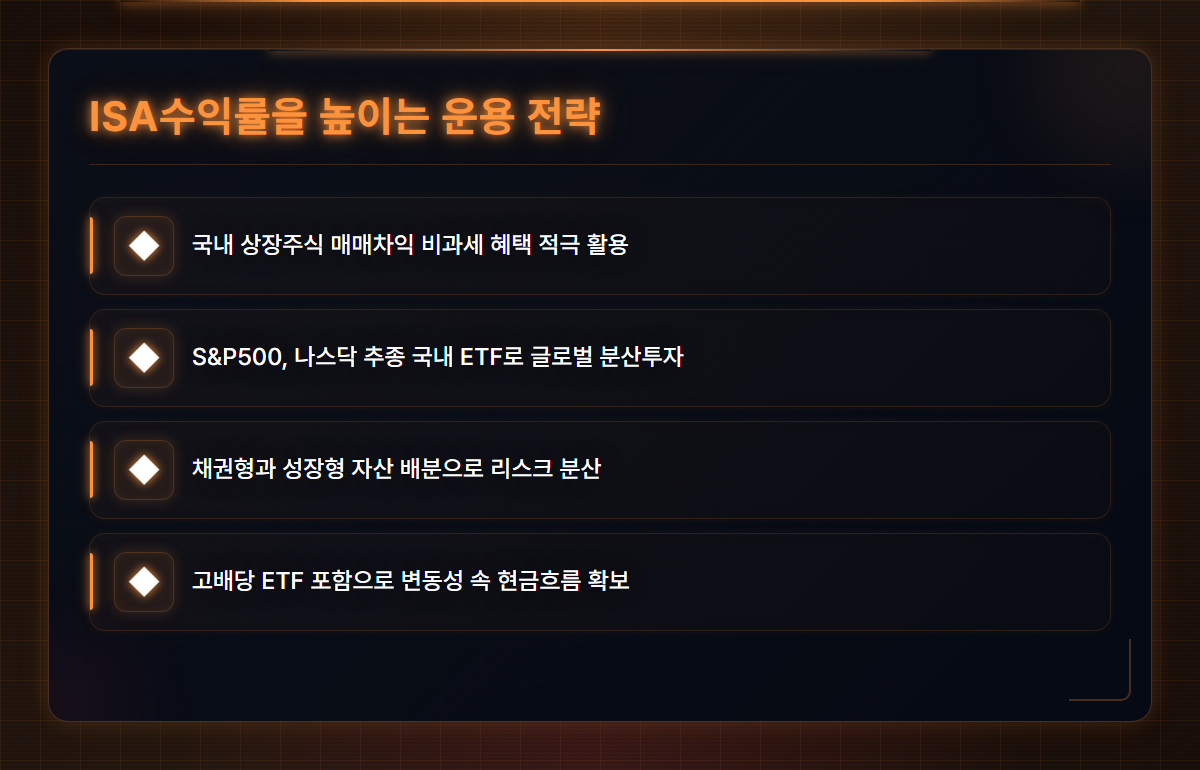 ISA수익률을 높이는 운용 전략

국내 상장주식 매매차익 비과세 혜택 적극 활용

S&P500, 나스닥 추종 국내 ETF로 글로벌 분산투자

채권형과 성장형 자산 배분으로 리스크 분산

고배당 ETF 포함으로 변동성 속 현금흐름 확보