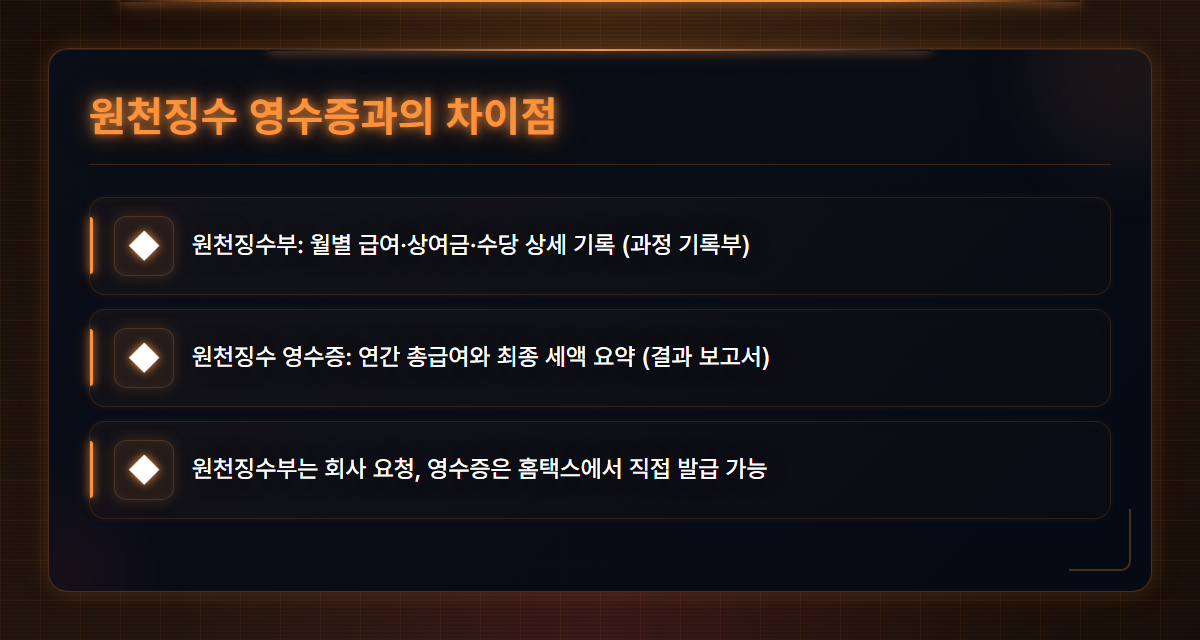 원천징수 영수증과의 차이점

원천징수부: 월별 급여·상여금·수당 상세 기록 (과정 기록부)

원천징수 영수증: 연간 총급여와 최종 세액 요약 (결과 보고서)

원천징수부는 회사 요청, 영수증은 홈택스에서 직접 발급 가능