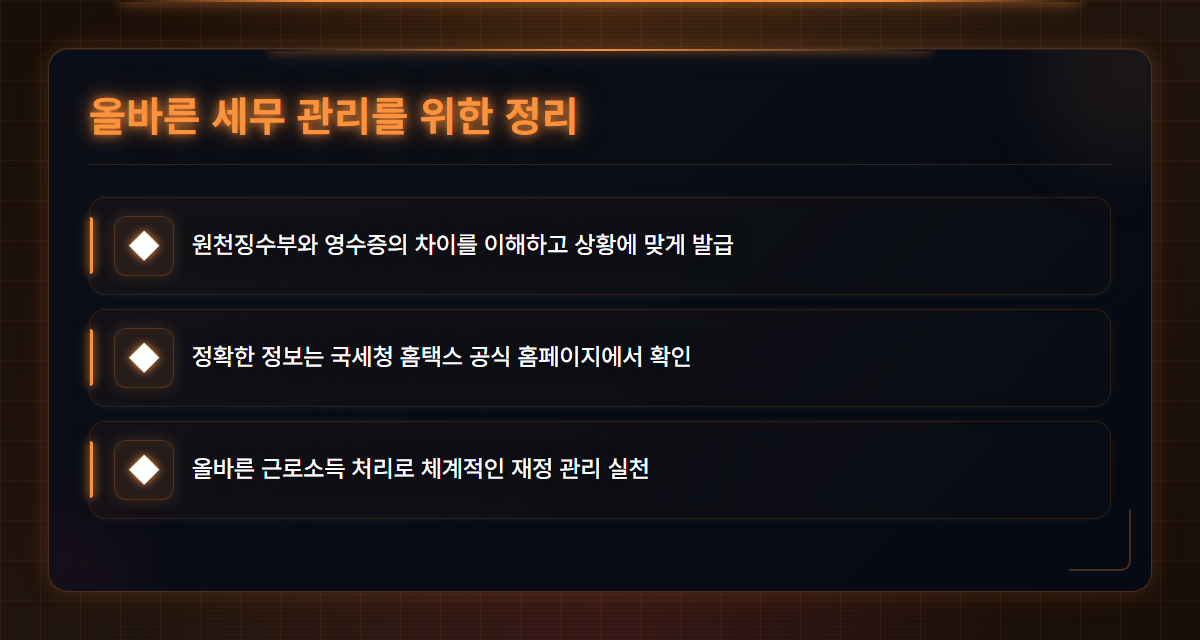 올바른 세무 관리를 위한 정리

원천징수부와 영수증의 차이를 이해하고 상황에 맞게 발급

정확한 정보는 국세청 홈택스 공식 홈페이지에서 확인

올바른 근로소득 처리로 체계적인 재정 관리 실천