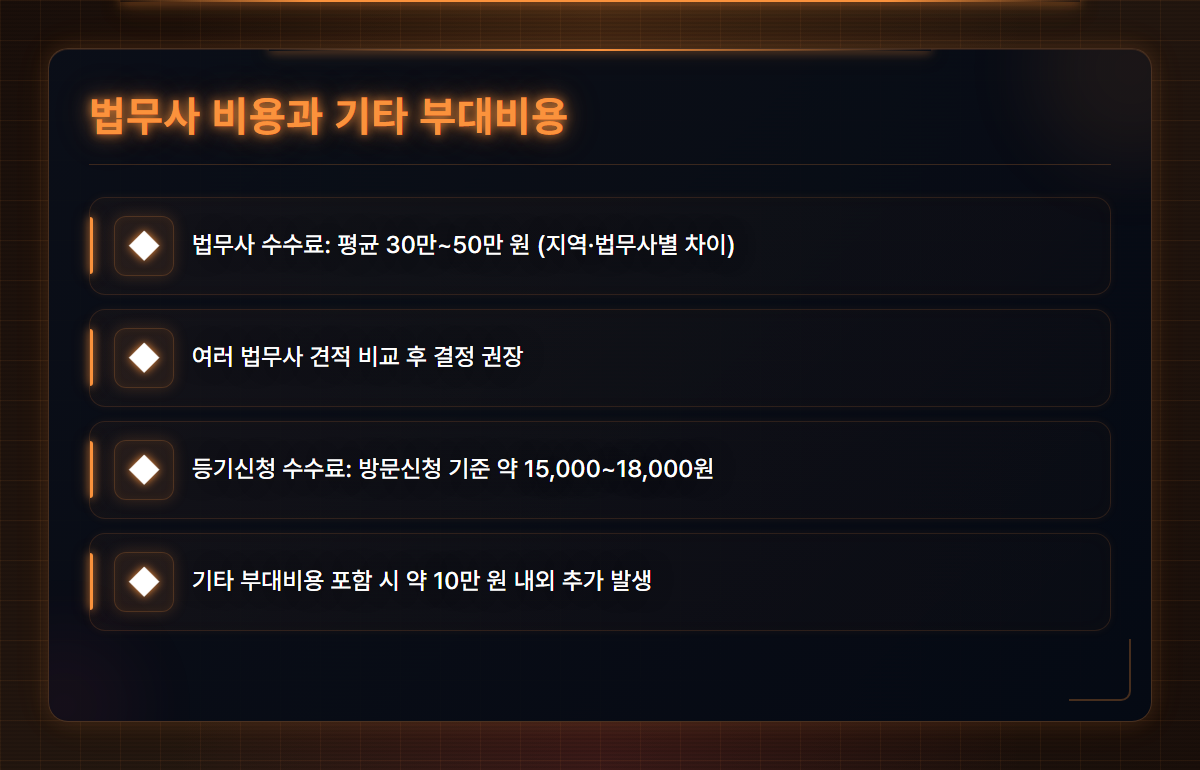 법무사 비용과 기타 부대비용

법무사 수수료: 평균 30만~50만 원 (지역·법무사별 차이)

여러 법무사 견적 비교 후 결정 권장

등기신청 수수료: 방문신청 기준 약 15,000~18,000원

기타 부대비용 포함 시 약 10만 원 내외 추가 발생